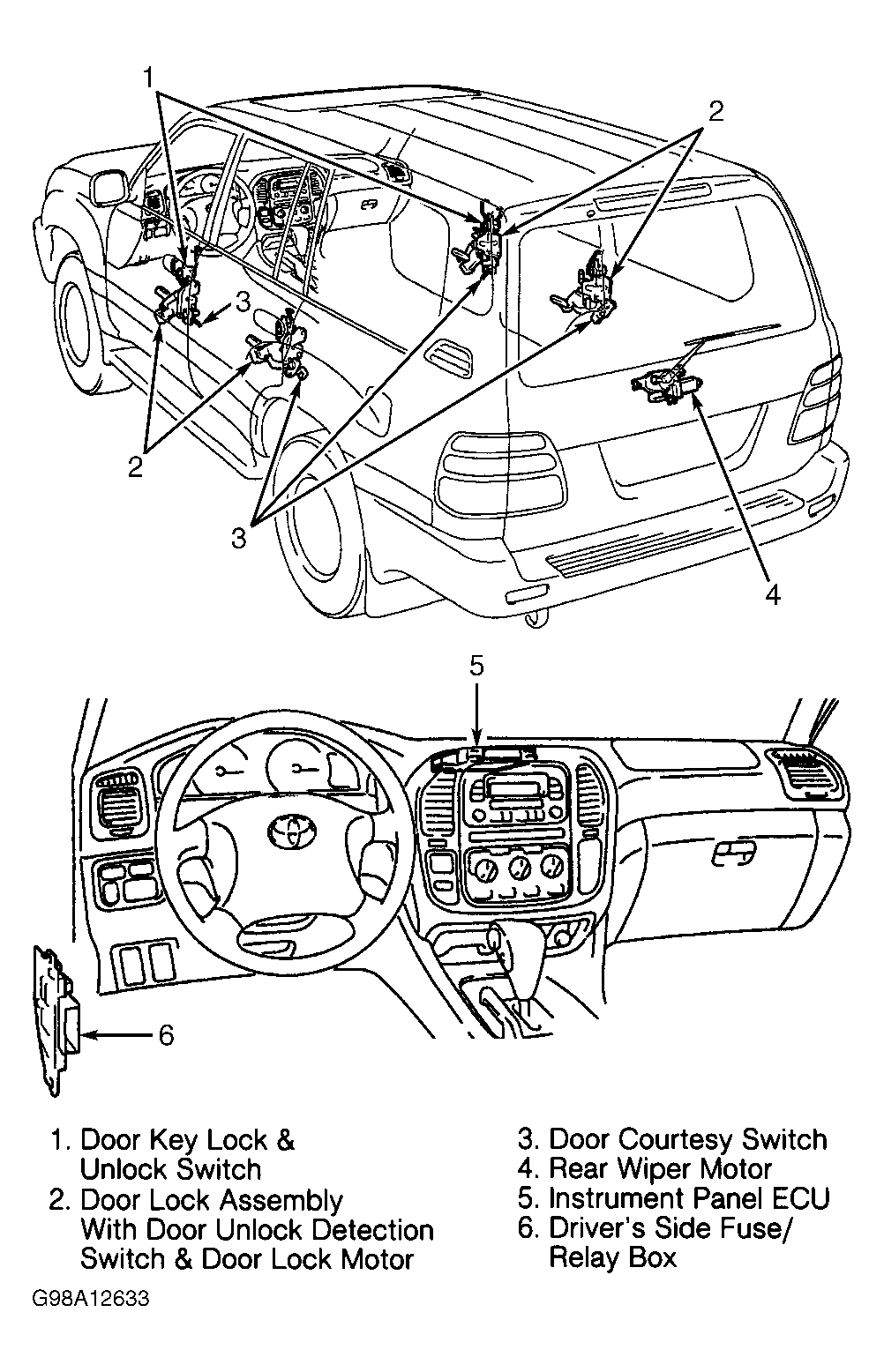 1
2
3
2
3
4
5
6

1. Door Key Lock & Unlock Switch
2. Door Lock Assembly With Door Unlock Detection Switch & Door Lock Motor

3. Door Courtesy Switch
4. Rear Wiper Motor
5. Instrument Panel ECU
6. Driver's Side Fuse/ Relay Box

G98A12633