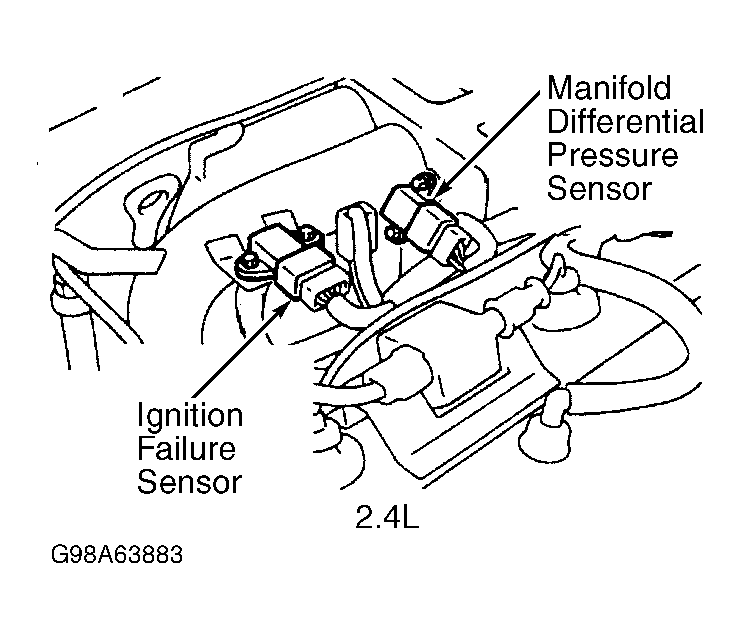 Manifold Differential Pressure Sensor

Ignition Failure Sensor

2.4L

G98A63883