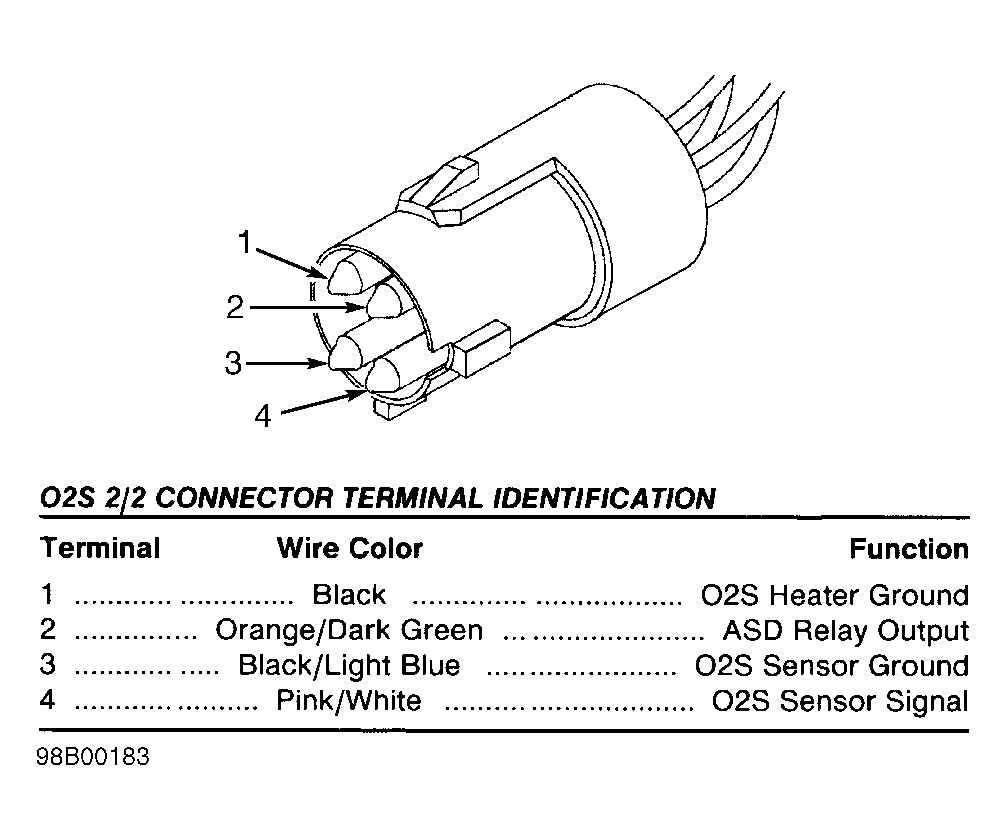 1
2
3
4

O2S 2/2 CONNECTOR TERMINAL IDENTIFICATION

| Terminal | Wire Color | Function |
|---|---|---|
| 1 | Black | O2S Heater Ground |
| 2 | Orange/Dark Green | ASD Relay Output |
| 3 | Black/Light Blue | O2S Sensor Ground |
| 4 | Pink/White | O2S Sensor Signal |

98B00183