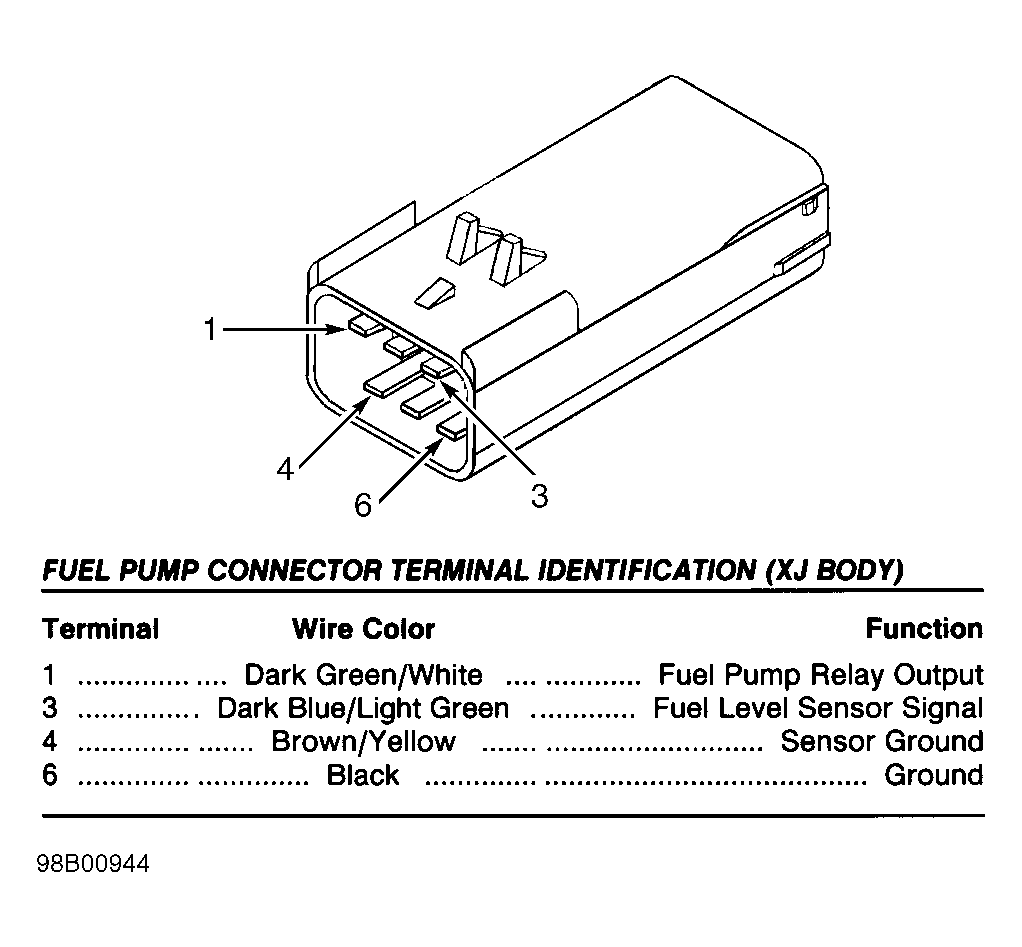 1

4

6

3

FUEL PUMP CONNECTOR TERMINAL IDENTIFICATION (XJ BODY)

| Terminal | Wire Color | Function |
|---|---|---|
| 1 | Dark Green/White | Fuel Pump Relay Output |
| 3 | Dark Blue/Light Green | Fuel Level Sensor Signal |
| 4 | Brown/Yellow | Sensor Ground |
| 6 | Black | Ground |

98B00944