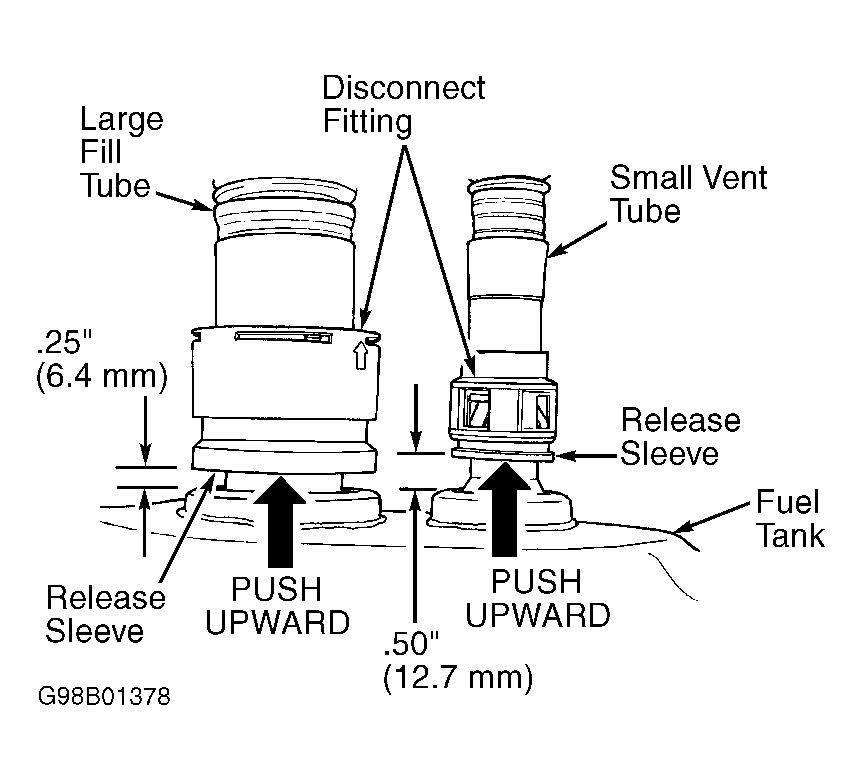 Disconnect Fitting

Large Fill Tube

Small Vent Tube

.25" (6.4 mm)

Release Sleeve

Fuel Tank

Release Sleeve

PUSH UPWARD

PUSH UPWARD

.50" (12.7 mm)

G98B01378