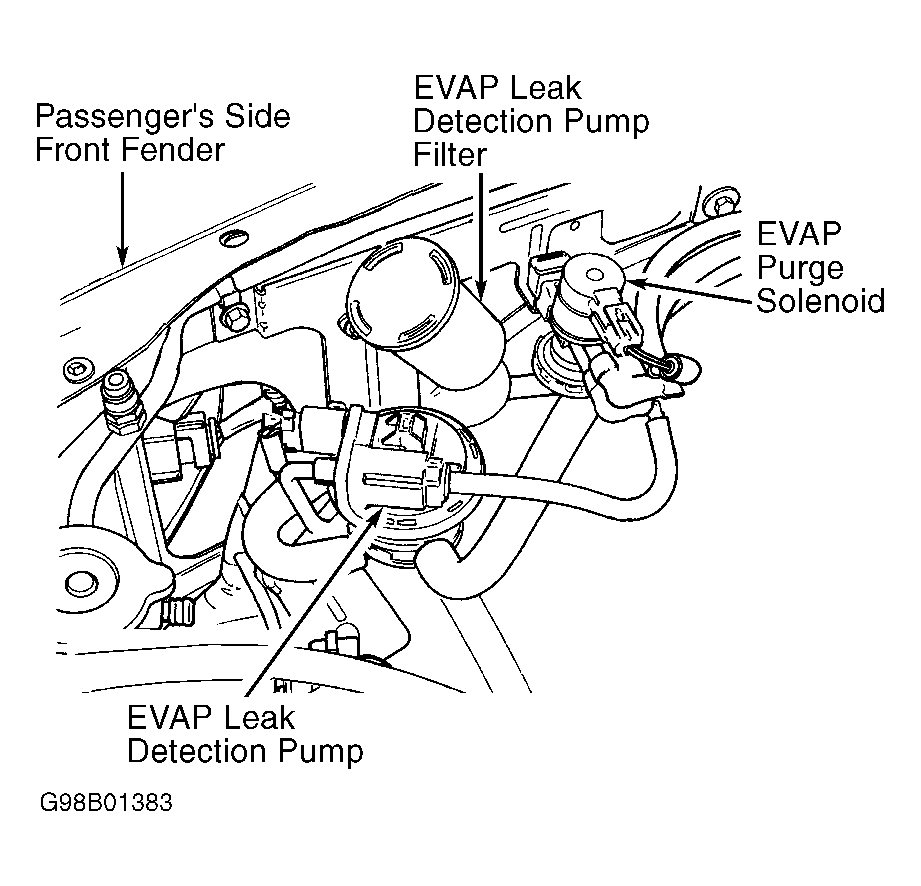 Passenger's Side Front Fender

EVAP Leak Detection Pump Filter

EVAP Purge Solenoid

EVAP Leak Detection Pump

G98B01383