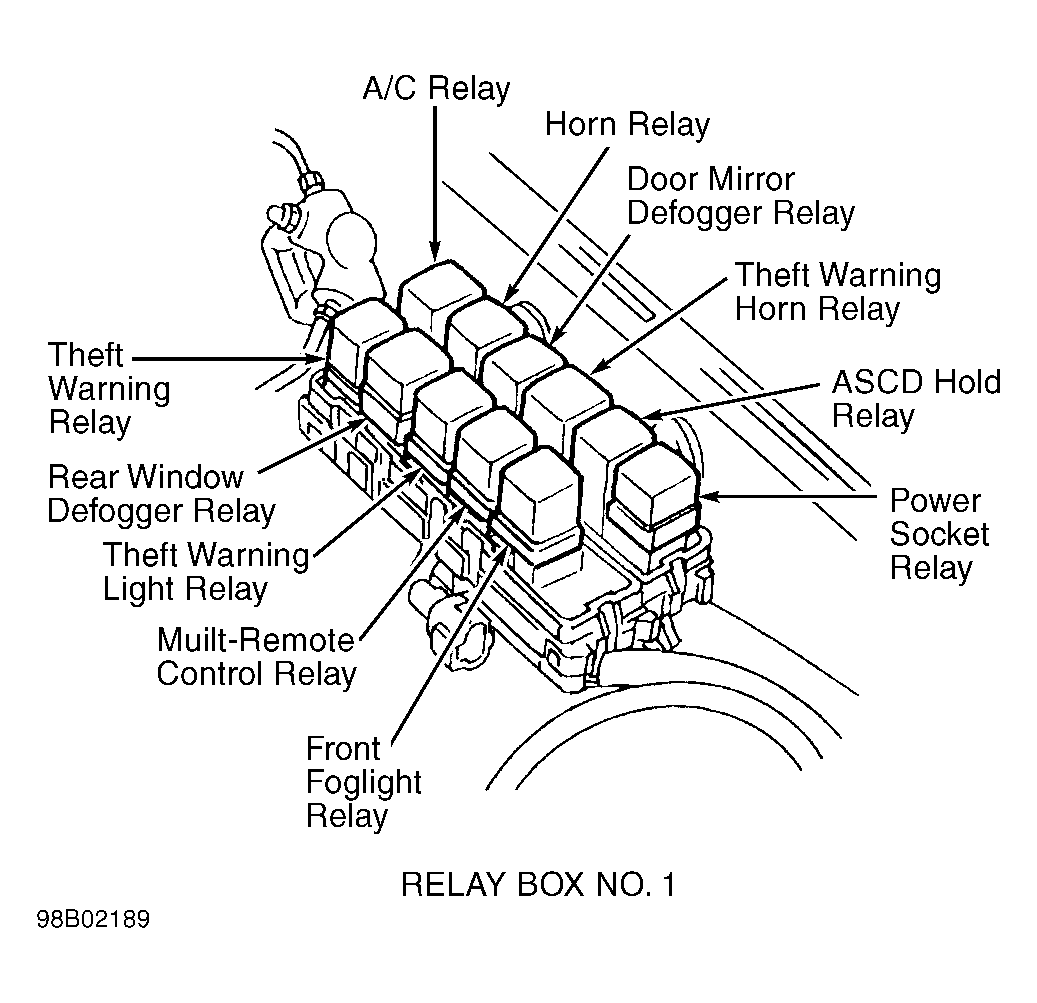 A/C Relay

Horn Relay

Door Mirror Defogger Relay

Theft Warning Horn Relay

ASCD Hold Relay

Power Socket Relay

Theft Warning Relay

Rear Window Defogger Relay

Theft Warning Light Relay

Muilt-Remote Control Relay

Front Foglight Relay

RELAY BOX NO. 1

98B02189