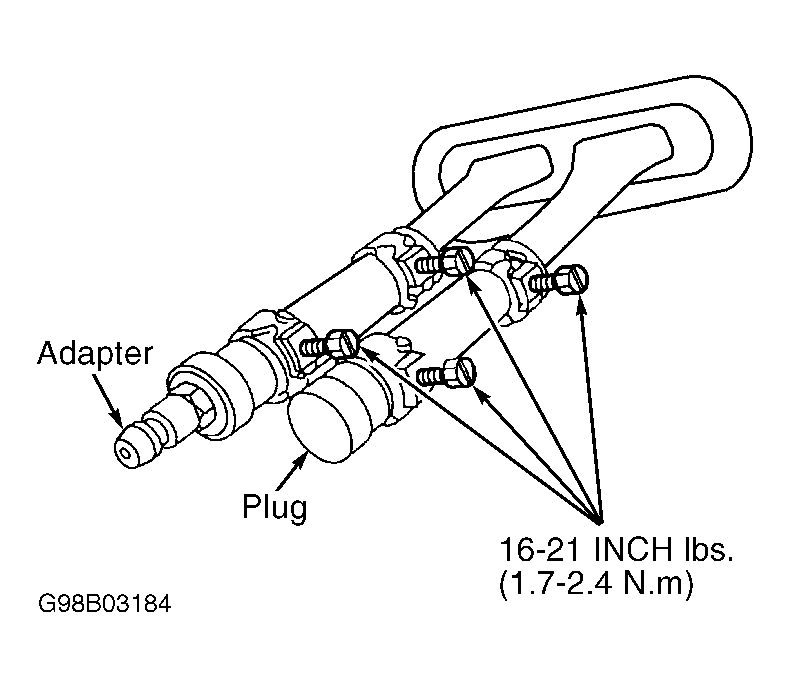 Adapter

Plug

16-21 INCH lbs.
(1.7-2.4 N.m)

G98B03184