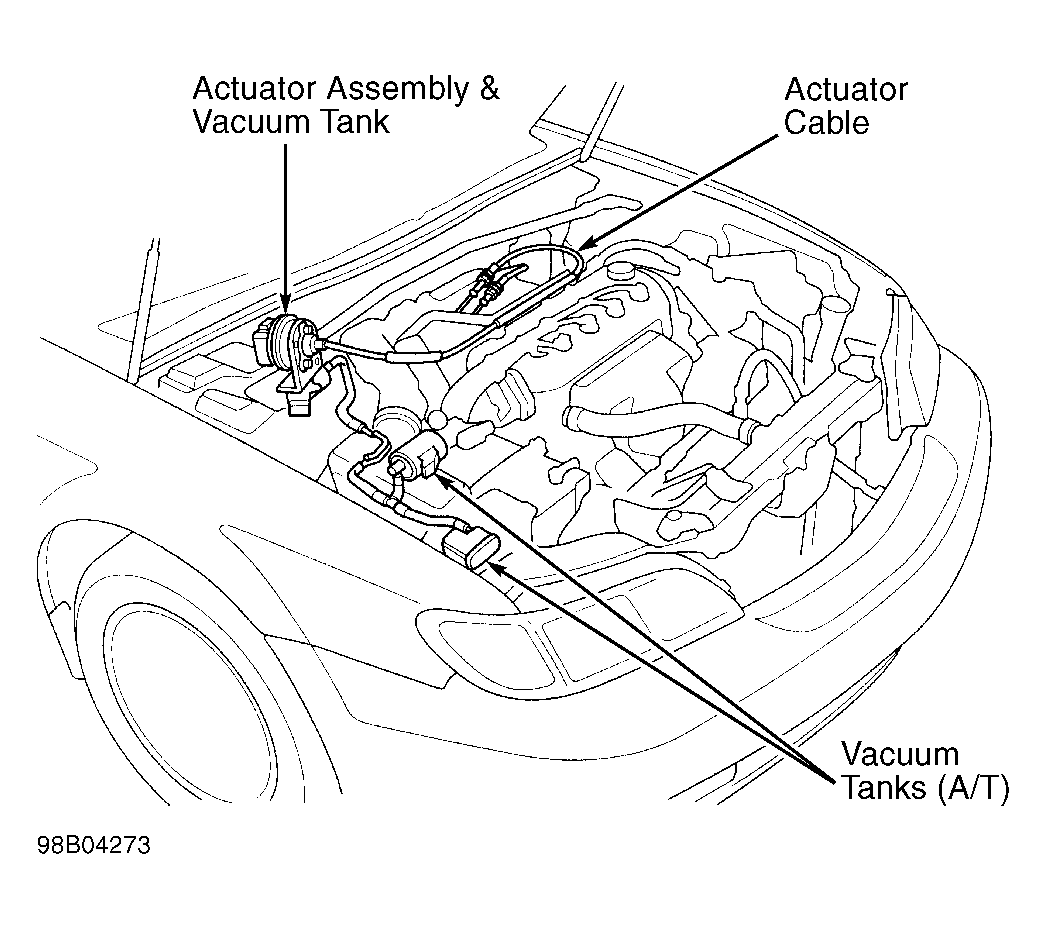 Actuator Assembly & Vacuum Tank

Actuator Cable

Vacuum Tanks (A/T)

98B04273