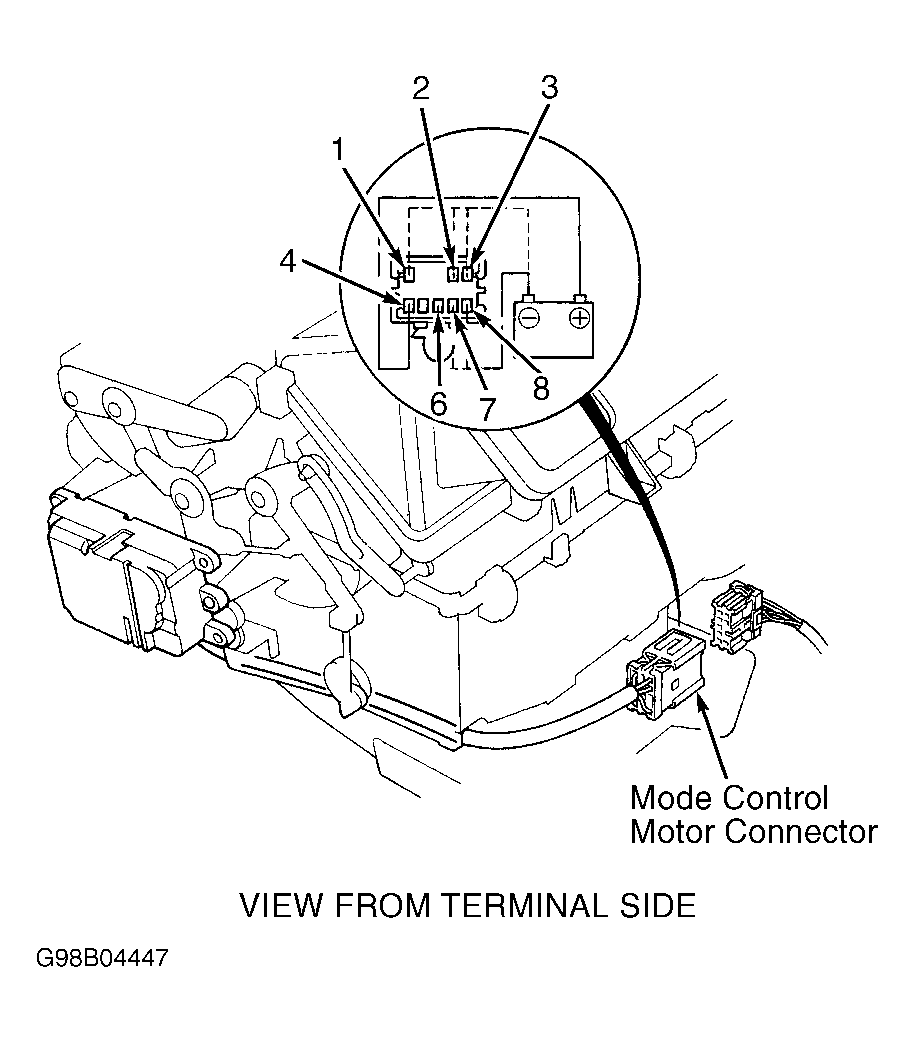 2
3
1
4
6
7
8
Mode Control Motor Connector

VIEW FROM TERMINAL SIDE

G98B04447