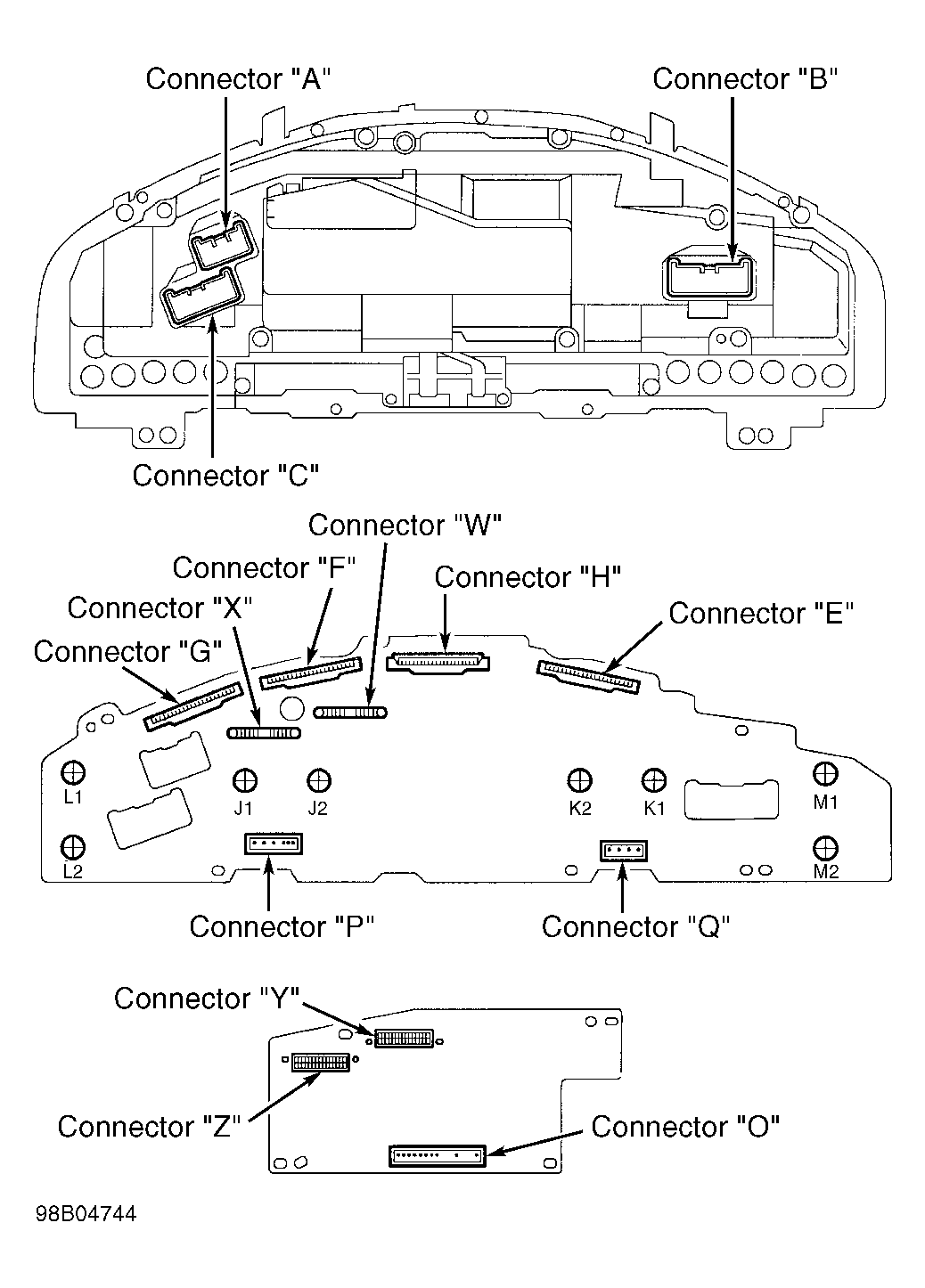 Connector "A"
Connector "B"
Connector "C"
Connector "W"
Connector "F"
Connector "H"
Connector "X"
Connector "E"
Connector "G"
L1
J1
J2
K2
K1
M1
L2
M2
Connector "P"
Connector "Q"
Connector "Y"
Connector "Z"
Connector "O"
98B04744