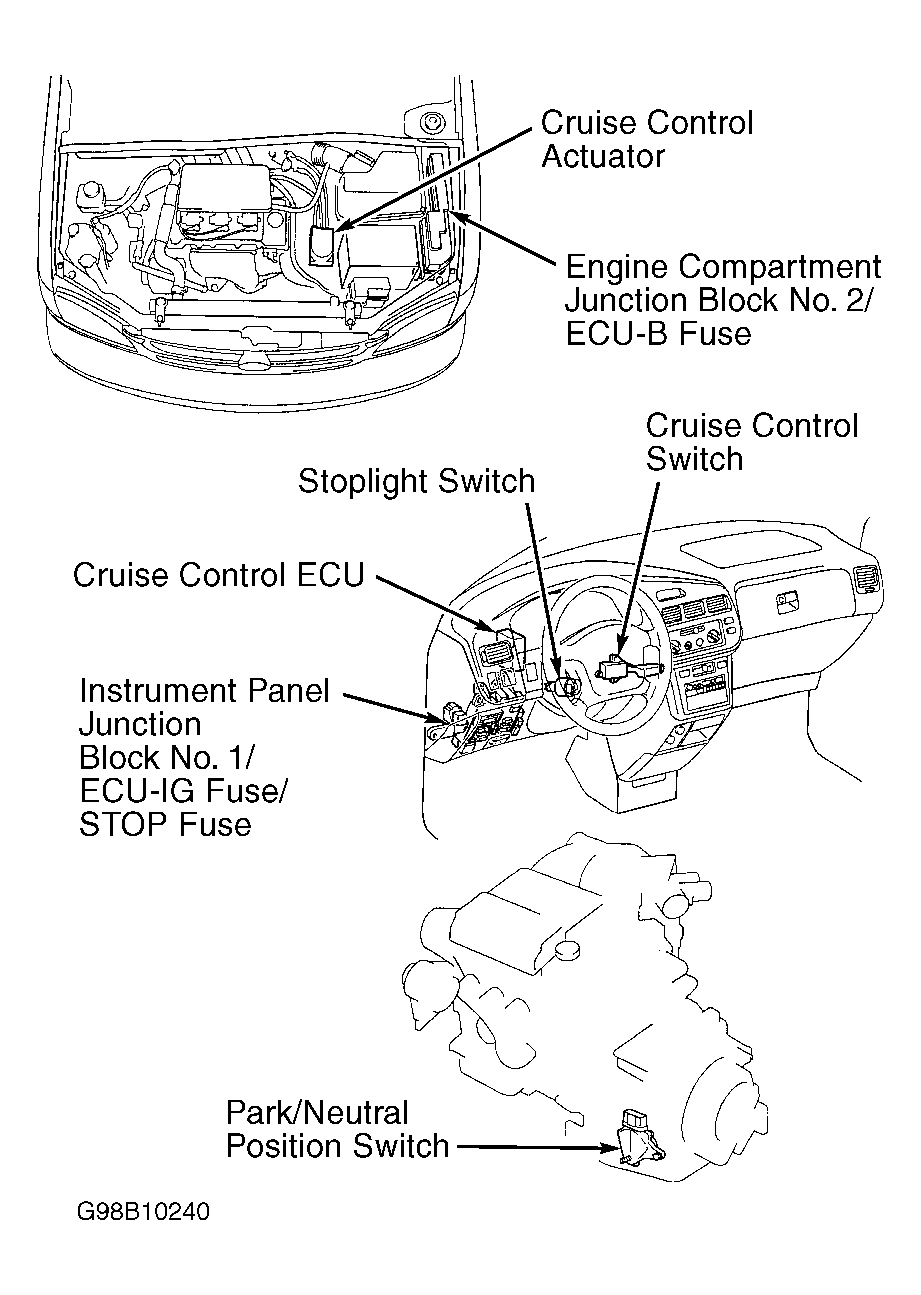 Cruise Control Actuator

Engine Compartment Junction Block No. 2/ ECU-B Fuse

Cruise Control Switch

Stoplight Switch

Cruise Control ECU

Instrument Panel Junction Block No. 1/ ECU-IG Fuse/ STOP Fuse

Park/Neutral Position Switch

G98B10240