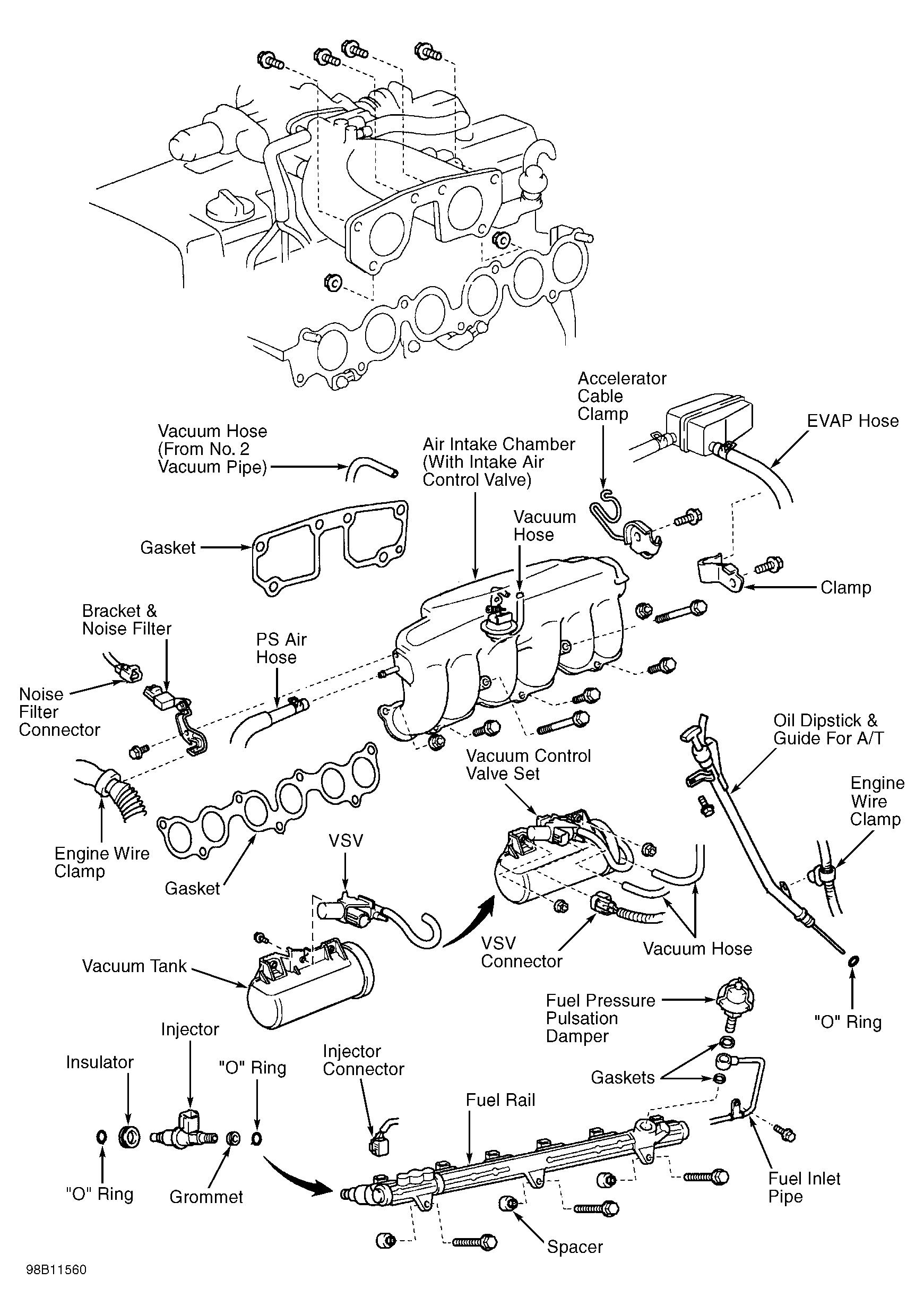 Accelerator Cable Clamp

EVAP Hose

Vacuum Hose (From No. 2 Vacuum Pipe)

Air Intake Chamber (With Intake Air Control Valve)

Vacuum Hose

Gasket

Clamp

Bracket & Noise Filter

PS Air Hose

Noise Filter Connector

Oil Dipstick & Guide For A/T

Vacuum Control Valve Set

Engine Wire Clamp

Engine Wire Clamp

Gasket

VSV

VSV Connector

Vacuum Hose

Vacuum Tank

Fuel Pressure Pulsation Damper

"O" Ring

Injector

Insulator

"O" Ring

Injector Connector

Gaskets

Fuel Rail

"O" Ring

Grommet

Fuel Inlet Pipe

Spacer

98B11560