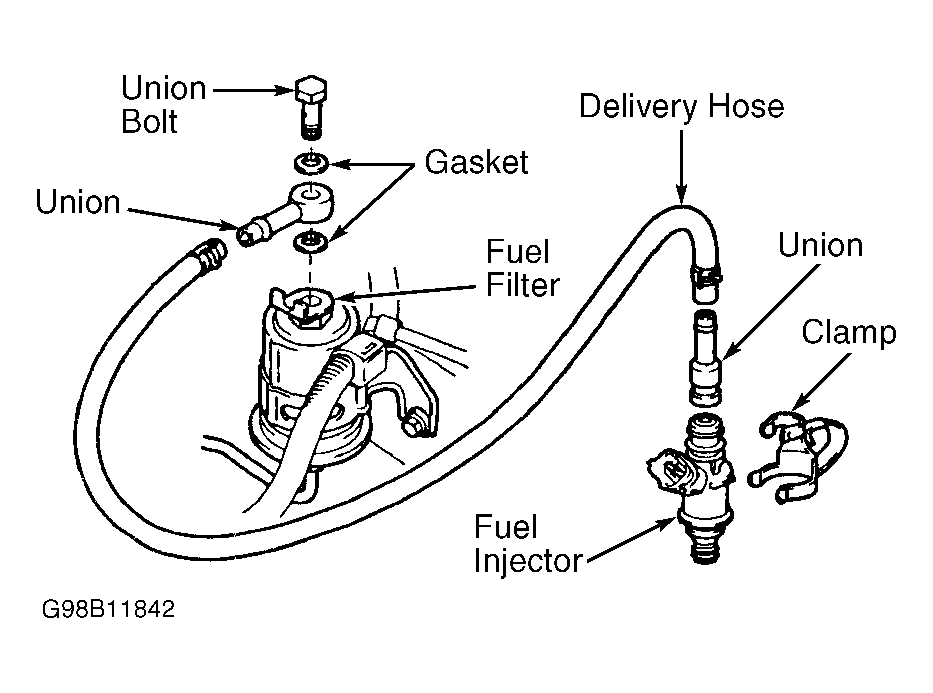 Union Bolt

Delivery Hose

Gasket

Union

Fuel Filter

Union

Clamp

Fuel Injector

G98B11842