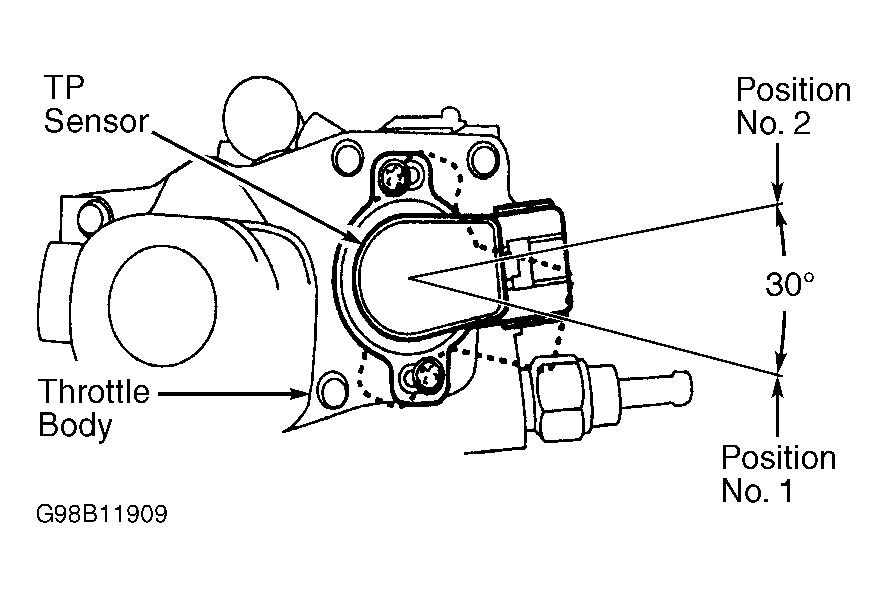 TP Sensor

Position No. 2

30°

Throttle Body

Position No. 1

G98B11909