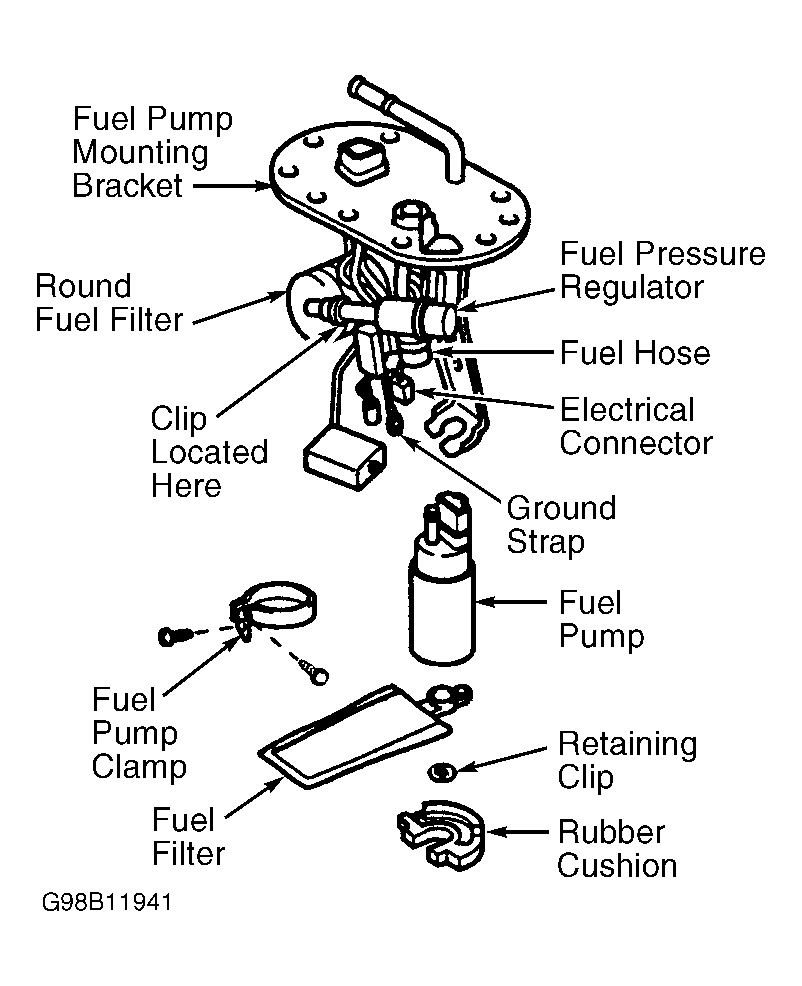 Fuel Pump Mounting Bracket

Fuel Pressure Regulator

Round Fuel Filter

Fuel Hose

Clip Located Here

Electrical Connector

Ground Strap

Fuel Pump

Fuel Pump Clamp

Retaining Clip

Fuel Filter

Rubber Cushion

G98B11941