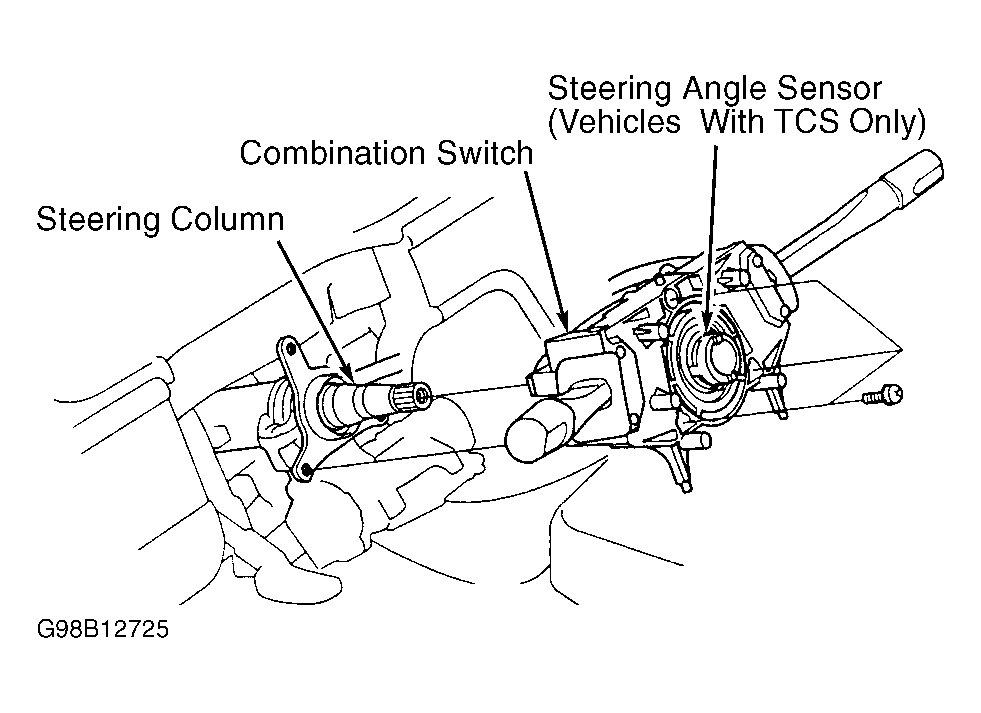 Steering Angle Sensor
(Vehicles With TCS Only)

Combination Switch

Steering Column

G98B12725