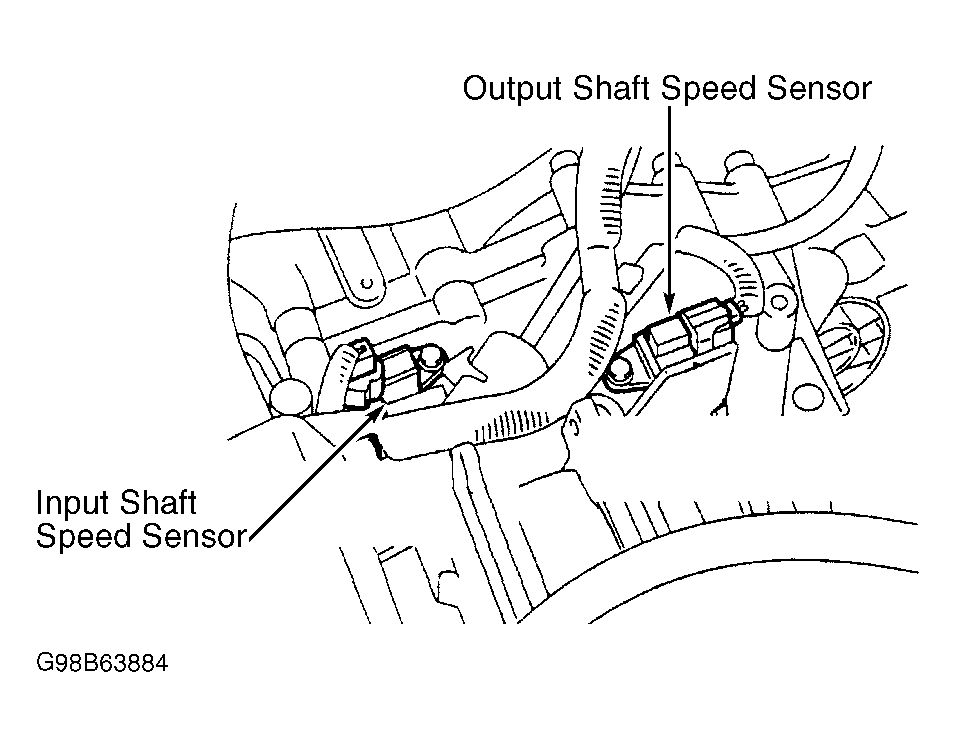 Output Shaft Speed Sensor

Input Shaft Speed Sensor

G98B63884