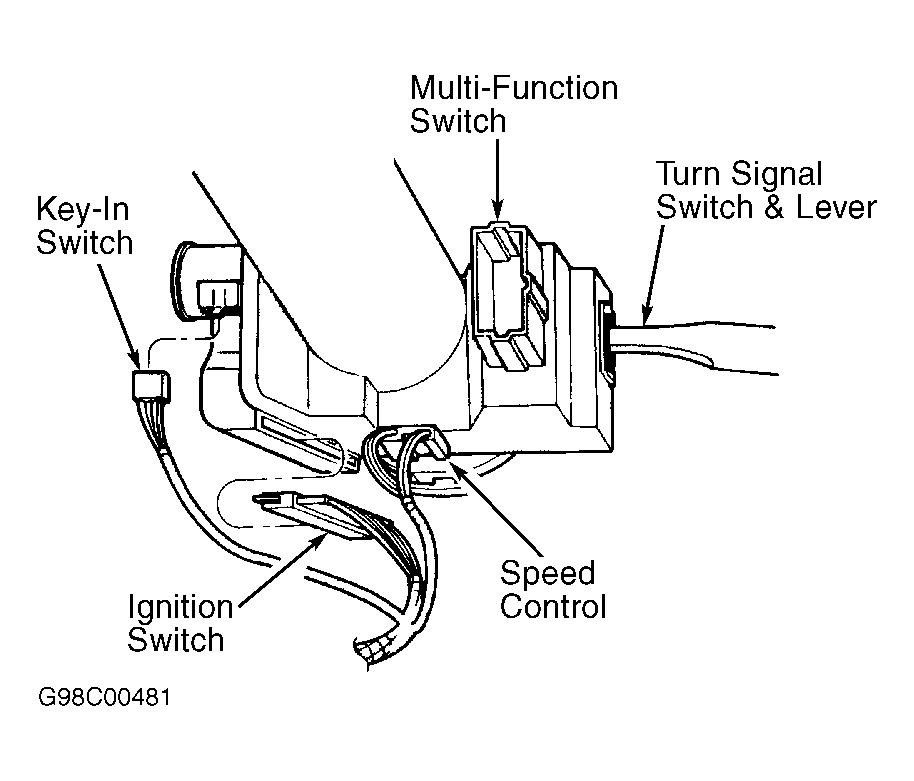 Multi-Function Switch

Turn Signal Switch & Lever

Key-In Switch

Speed Control

Ignition Switch

G98C00481