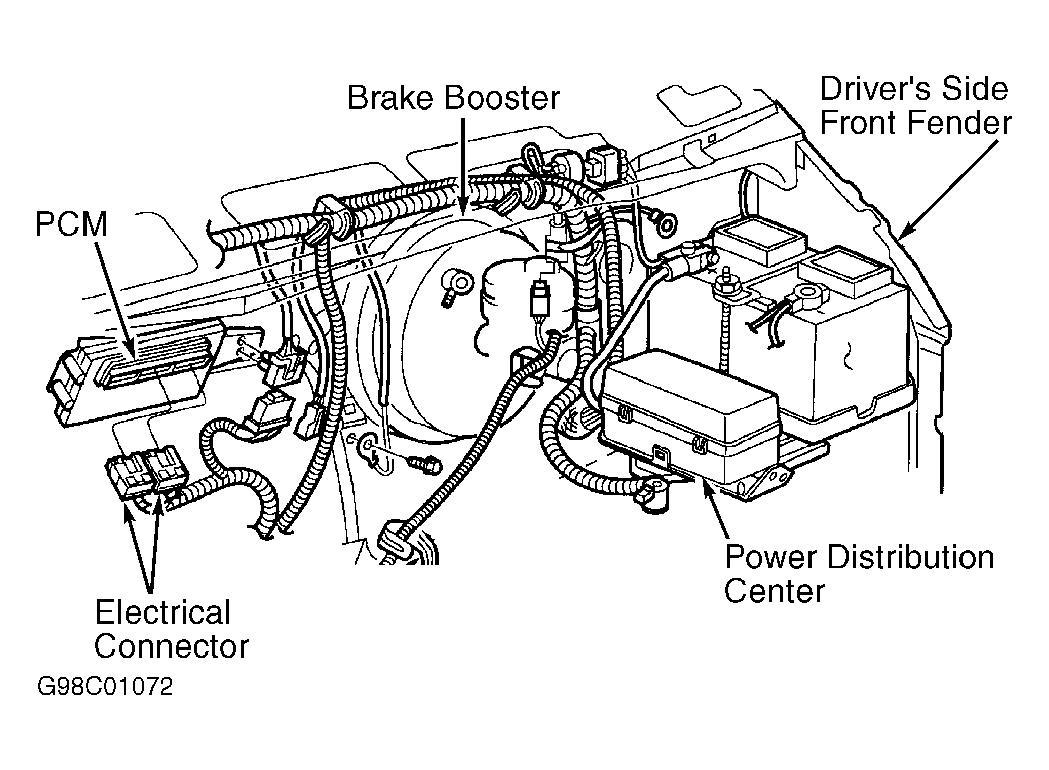 Brake Booster

Driver's Side Front Fender

PCM

Power Distribution Center

Electrical Connector

G98C01072