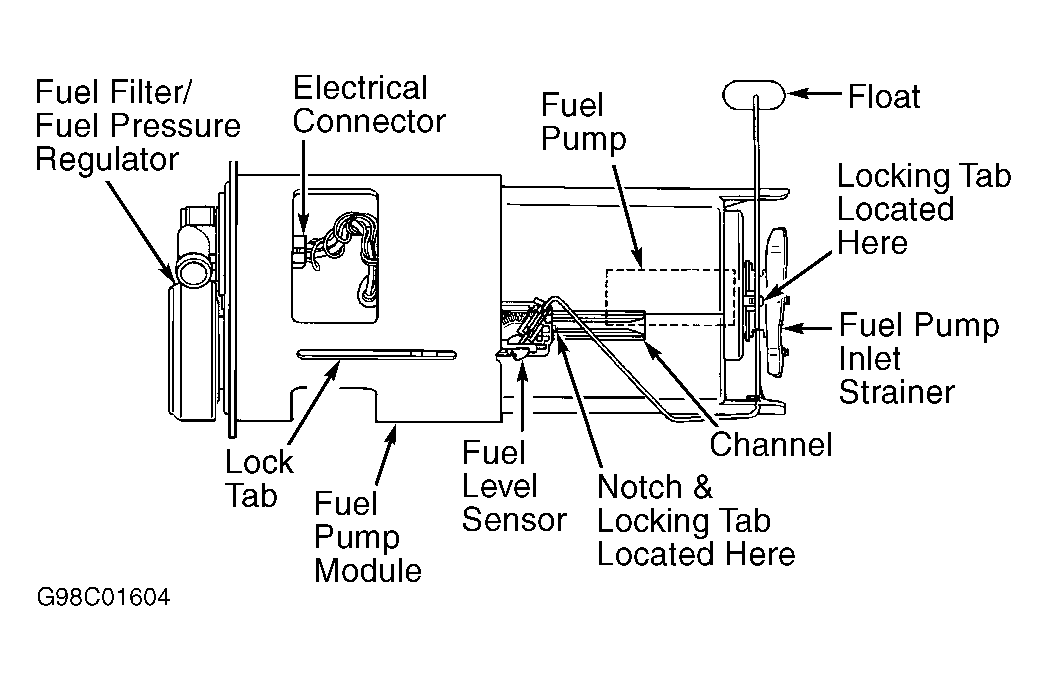 Fuel Filter/
Fuel Pressure
Regulator

Electrical
Connector

Fuel
Pump

Float

Locking Tab
Located
Here

Fuel Pump
Inlet
Strainer

Channel

Lock
Tab

Fuel
Pump
Module

Fuel
Level
Sensor

Notch &
Locking Tab
Located Here

G98C01604