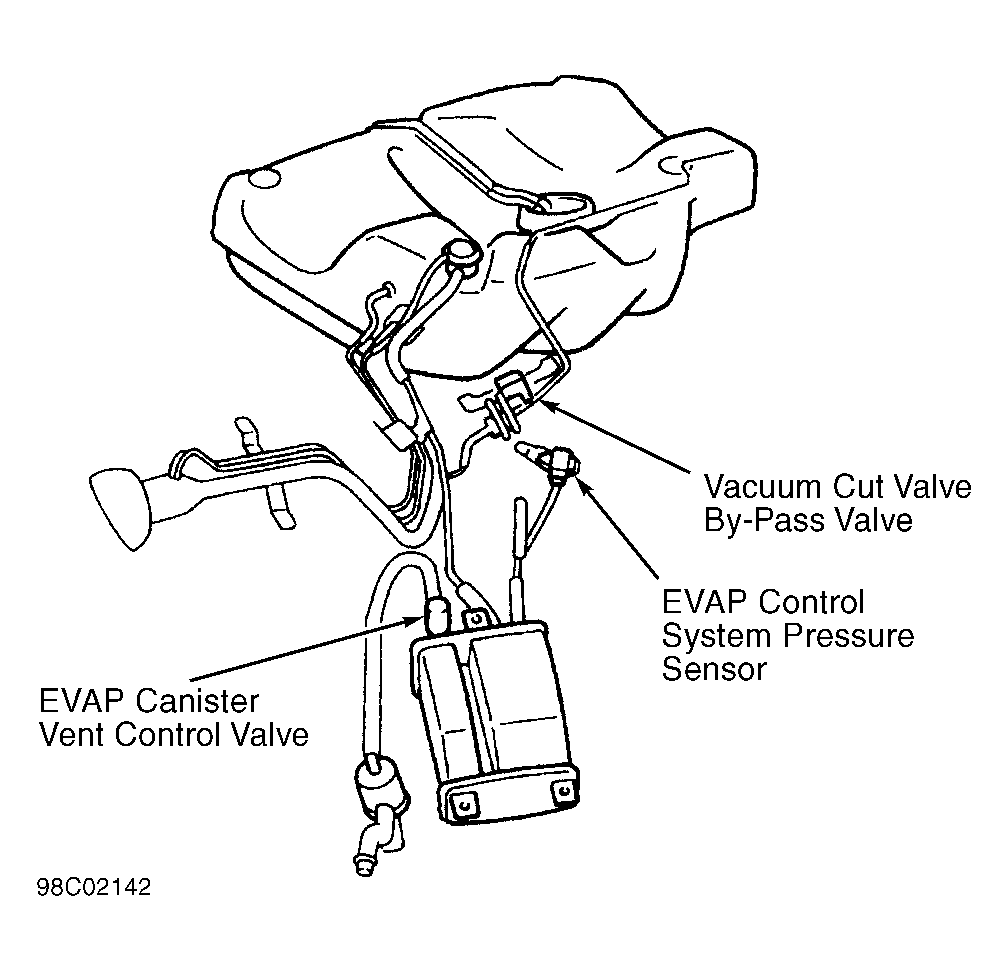 Vacuum Cut Valve
By-Pass Valve

EVAP Control
System Pressure
Sensor

EVAP Canister
Vent Control Valve

98C02142