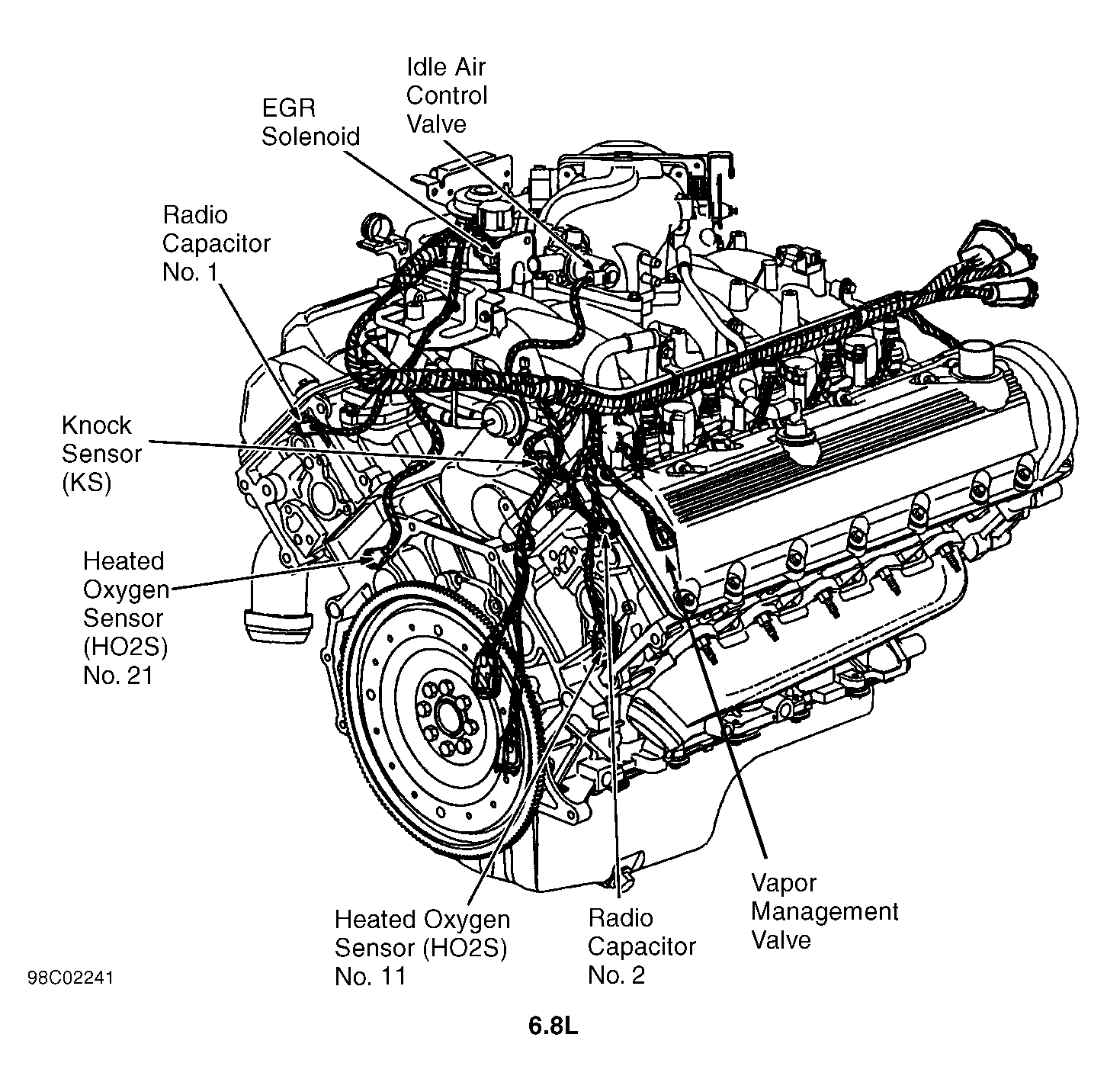 Idle Air Control Valve

EGR Solenoid

Radio Capacitor No. 1

Knock Sensor (KS)

Heated Oxygen Sensor (HO2S) No. 21

Heated Oxygen Sensor (HO2S) No. 11

Radio Capacitor No. 2

Vapor Management Valve

98C02241

6.8L