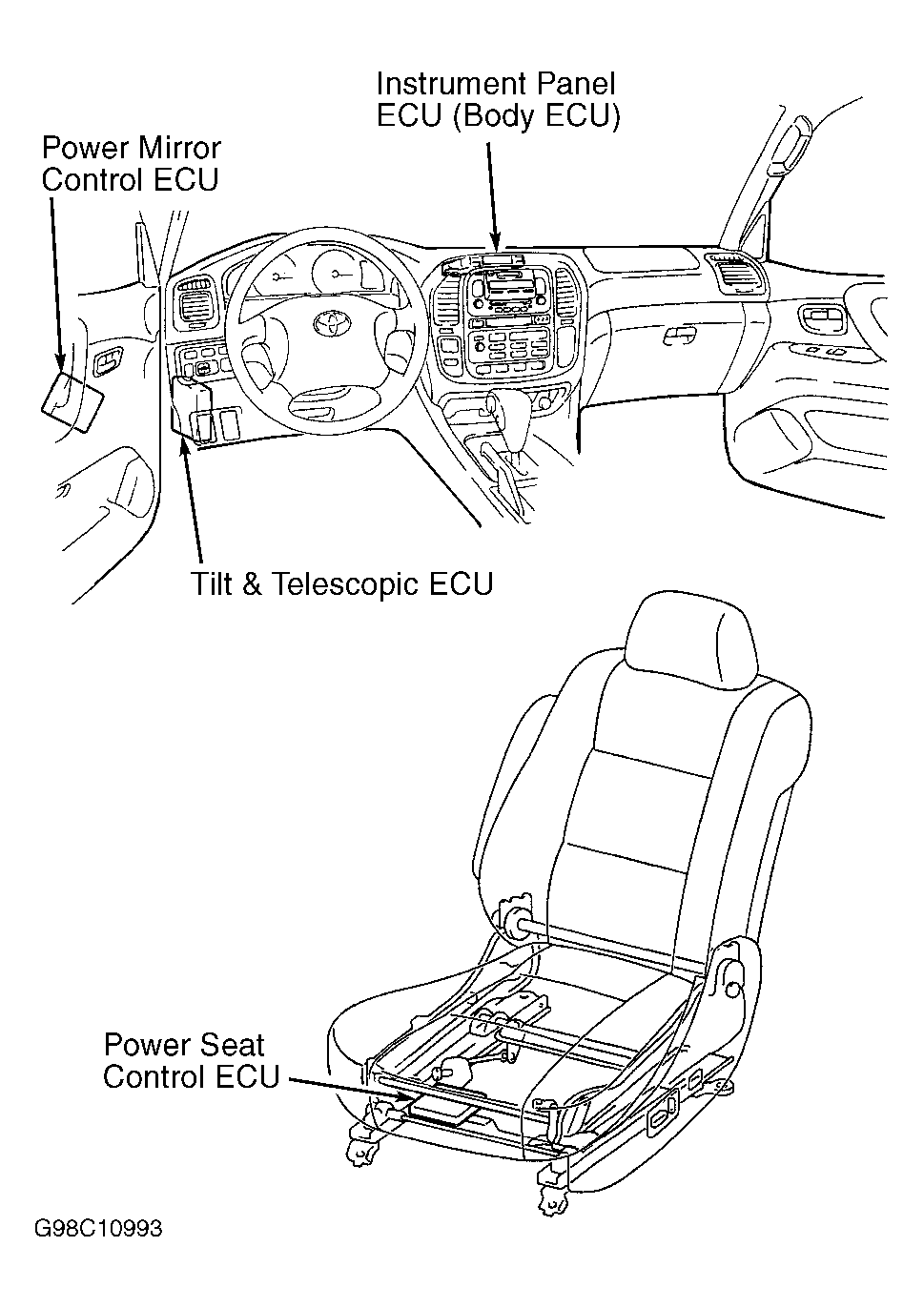 Instrument Panel
ECU (Body ECU)

Power Mirror
Control ECU

Tilt & Telescopic ECU

Power Seat
Control ECU

G98C10993