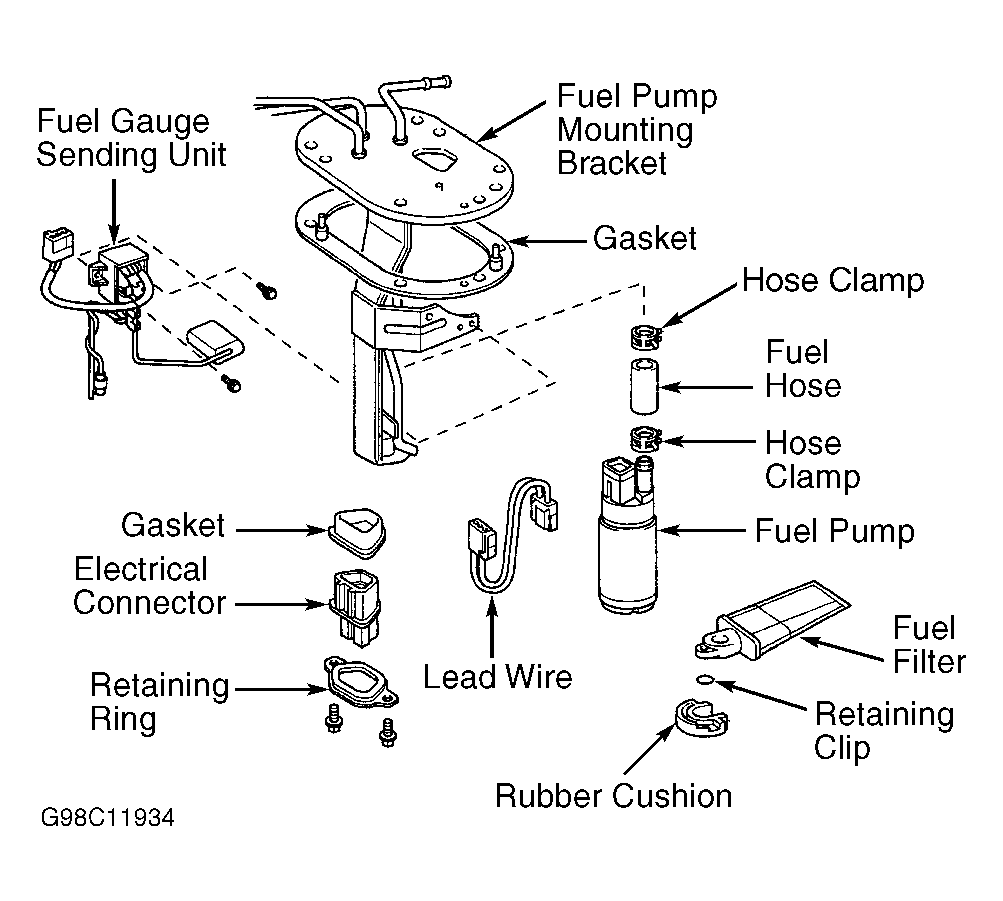 Fuel Gauge Sending Unit

Fuel Pump Mounting Bracket

Gasket

Hose Clamp

Fuel Hose

Hose Clamp

Fuel Pump

Gasket

Electrical Connector

Retaining Ring

Lead Wire

Fuel Filter

Retaining Clip

Rubber Cushion

G98C11934