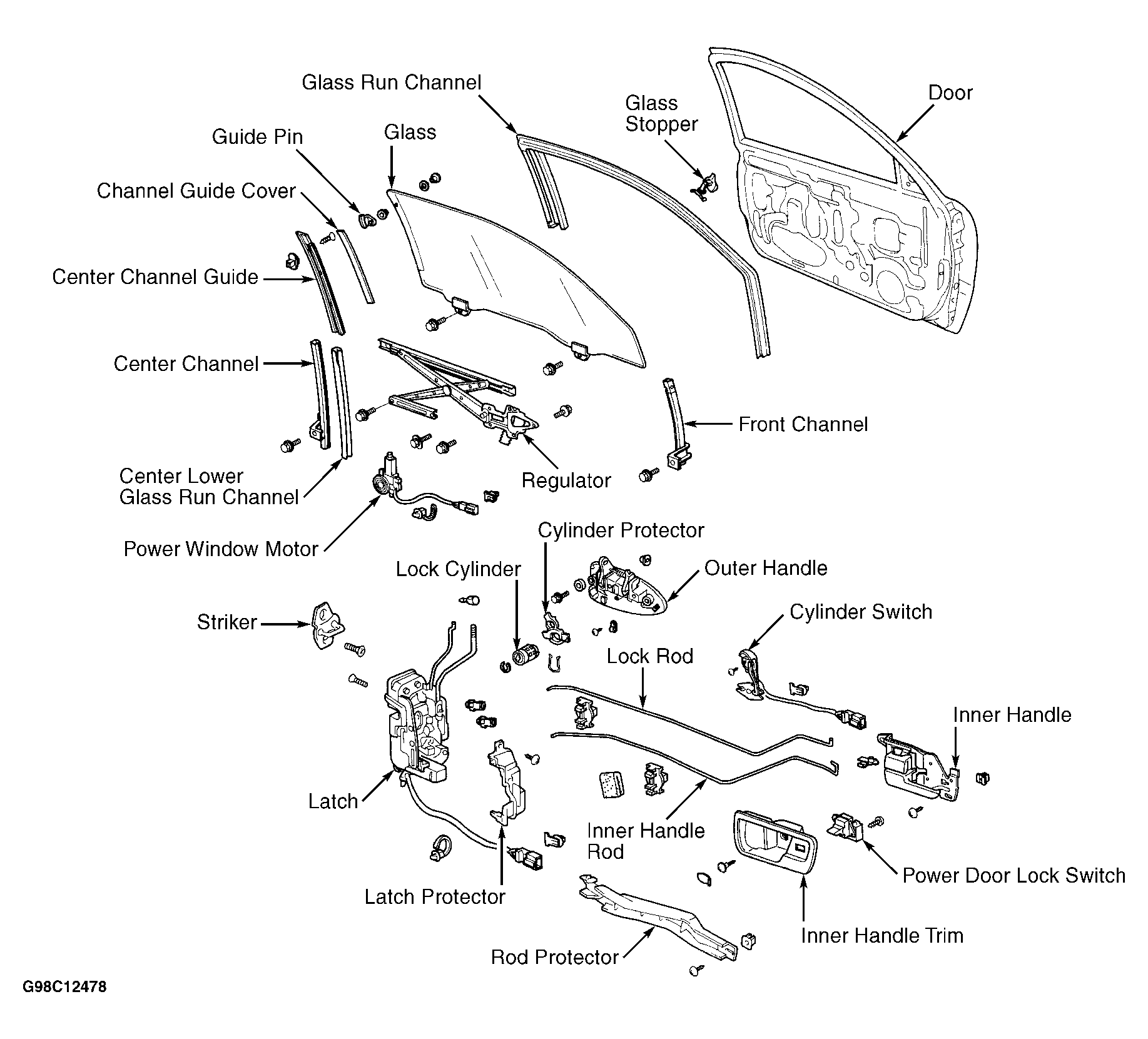 Glass Run Channel

Glass Stopper

Door

Guide Pin

Glass

Channel Guide Cover

Center Channel Guide

Center Channel

Front Channel

Center Lower Glass Run Channel

Regulator

Power Window Motor

Cylinder Protector

Lock Cylinder

Outer Handle

Striker

Cylinder Switch

Lock Rod

Inner Handle

Latch

Inner Handle Rod

Power Door Lock Switch

Latch Protector

Inner Handle Trim

Rod Protector

G98C12478