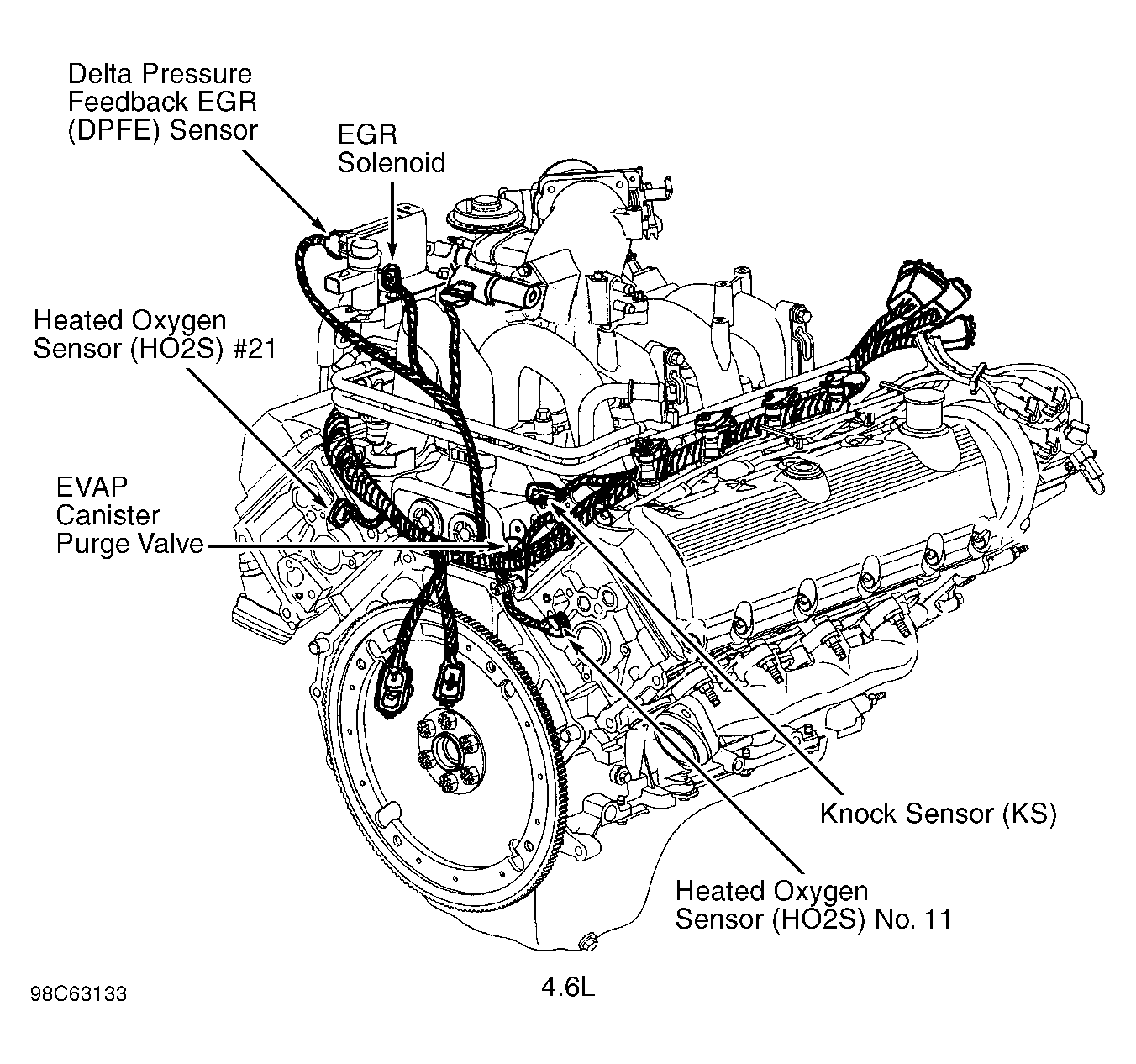 Delta Pressure Feedback EGR (DPFE) Sensor

EGR Solenoid

Heated Oxygen Sensor (HO2S) #21

EVAP Canister Purge Valve

Knock Sensor (KS)

Heated Oxygen Sensor (HO2S) No. 11

98C63133

4.6L