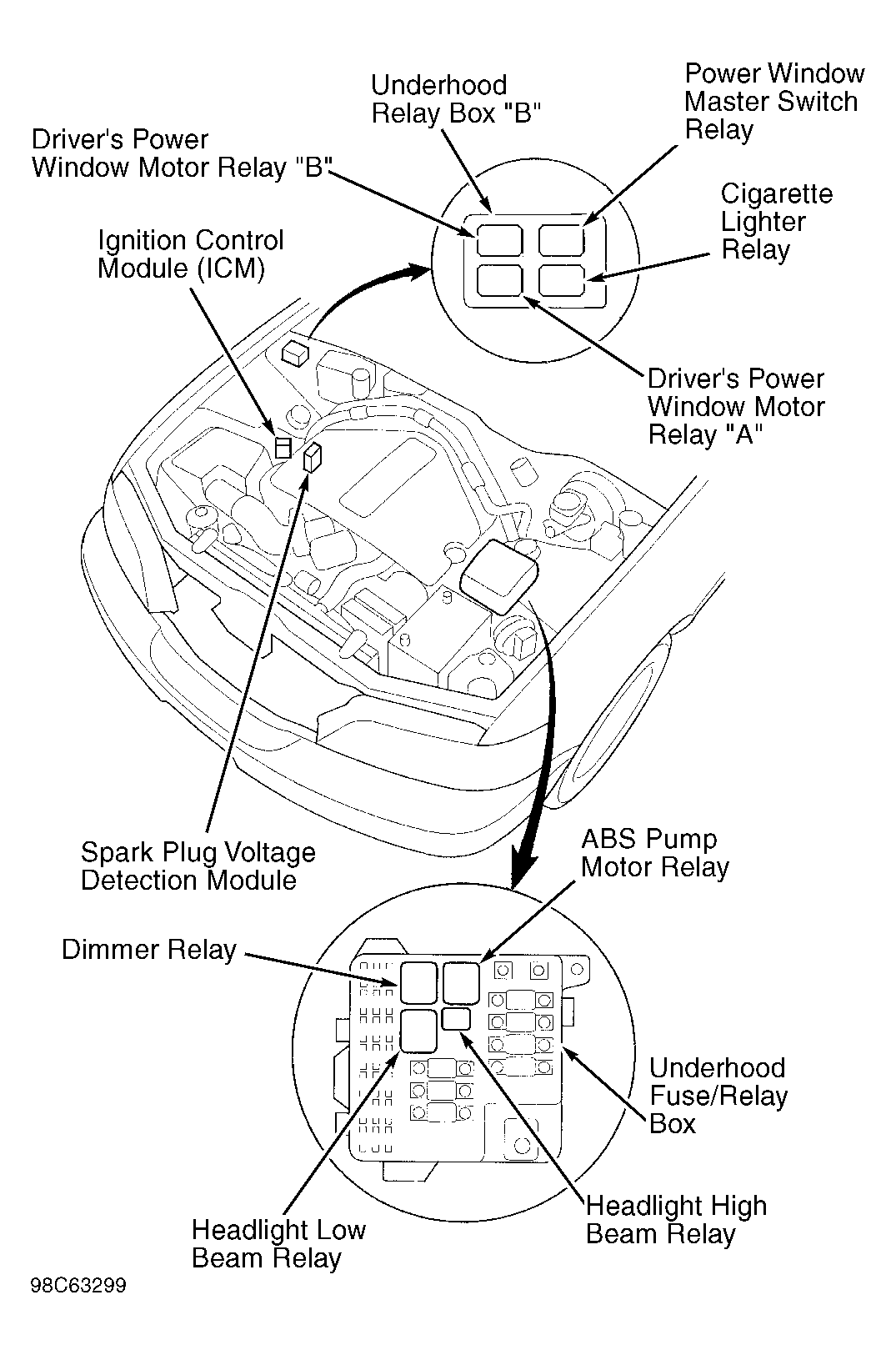 Underhood Relay Box "B"

Power Window Master Switch Relay

Driver's Power Window Motor Relay "B"

Cigarette Lighter Relay

Ignition Control Module (ICM)

Driver's Power Window Motor Relay "A"

Spark Plug Voltage Detection Module

ABS Pump Motor Relay

Dimmer Relay

Underhood Fuse/Relay Box

Headlight High Beam Relay

Headlight Low Beam Relay

98C63299