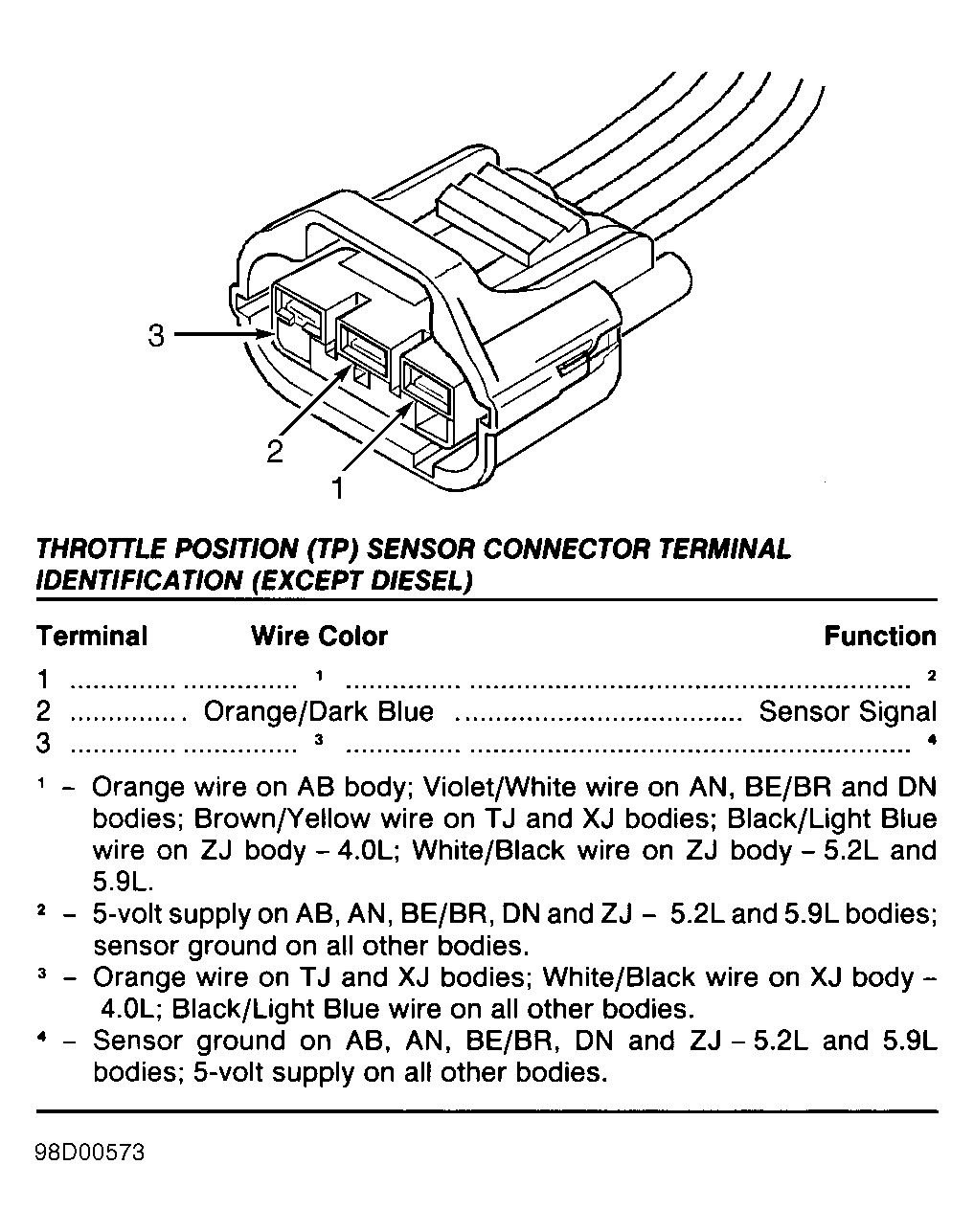 3

2

1

THROTTLE POSITION (TP) SENSOR CONNECTOR TERMINAL IDENTIFICATION (EXCEPT DIESEL)

| Terminal | Wire Color | Function |
|---|---|---|
| 1 | $^1$ | $^2$ |
| 2 | Orange/Dark Blue | Sensor Signal |
| 3 | $^3$ | $^4$ |

$^1$ – Orange wire on AB body; Violet/White wire on AN, BE/BR and DN bodies; Brown/Yellow wire on TJ and XJ bodies; Black/Light Blue wire on ZJ body – 4.0L; White/Black wire on ZJ body – 5.2L and 5.9L.

$^2$ – 5-volt supply on AB, AN, BE/BR, DN and ZJ – 5.2L and 5.9L bodies; sensor ground on all other bodies.

$^3$ – Orange wire on TJ and XJ bodies; White/Black wire on XJ body – 4.0L; Black/Light Blue wire on all other bodies.

$^4$ – Sensor ground on AB, AN, BE/BR, DN and ZJ – 5.2L and 5.9L bodies; 5-volt supply on all other bodies.

98D00573