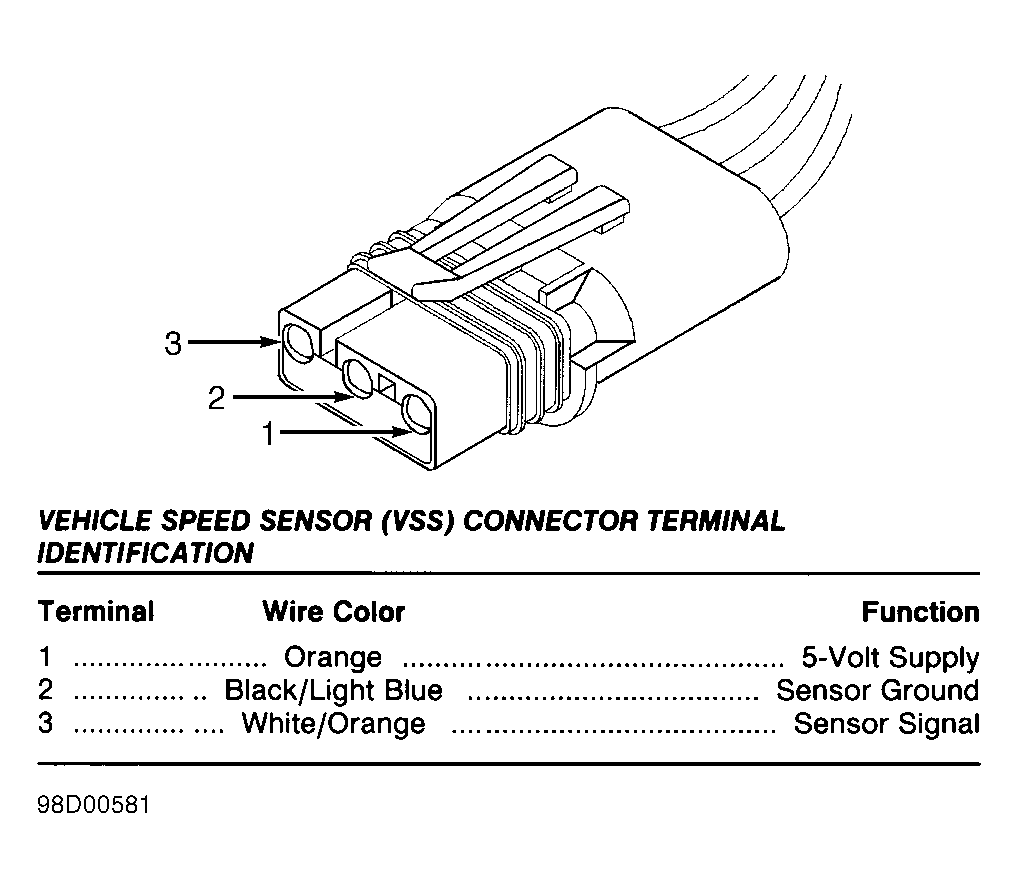 3
2
1

VEHICLE SPEED SENSOR (VSS) CONNECTOR TERMINAL IDENTIFICATION

| Terminal | Wire Color | Function |
|---|---|---|
| 1 | Orange | 5-Volt Supply |
| 2 | Black/Light Blue | Sensor Ground |
| 3 | White/Orange | Sensor Signal |

98D00581