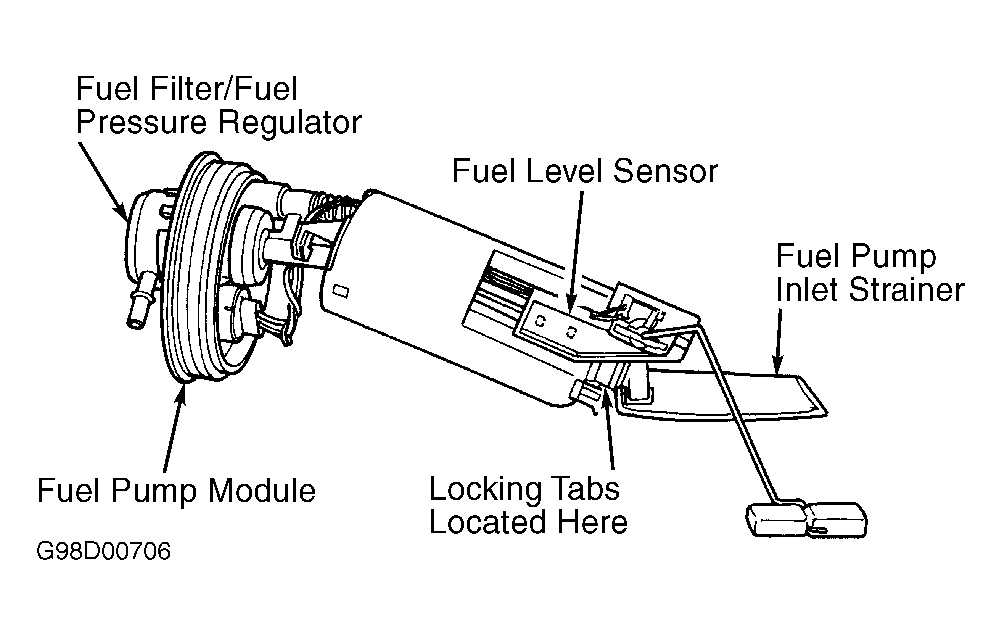 Fuel Filter/Fuel Pressure Regulator

Fuel Level Sensor

Fuel Pump Inlet Strainer

Fuel Pump Module

Locking Tabs Located Here

G98D00706