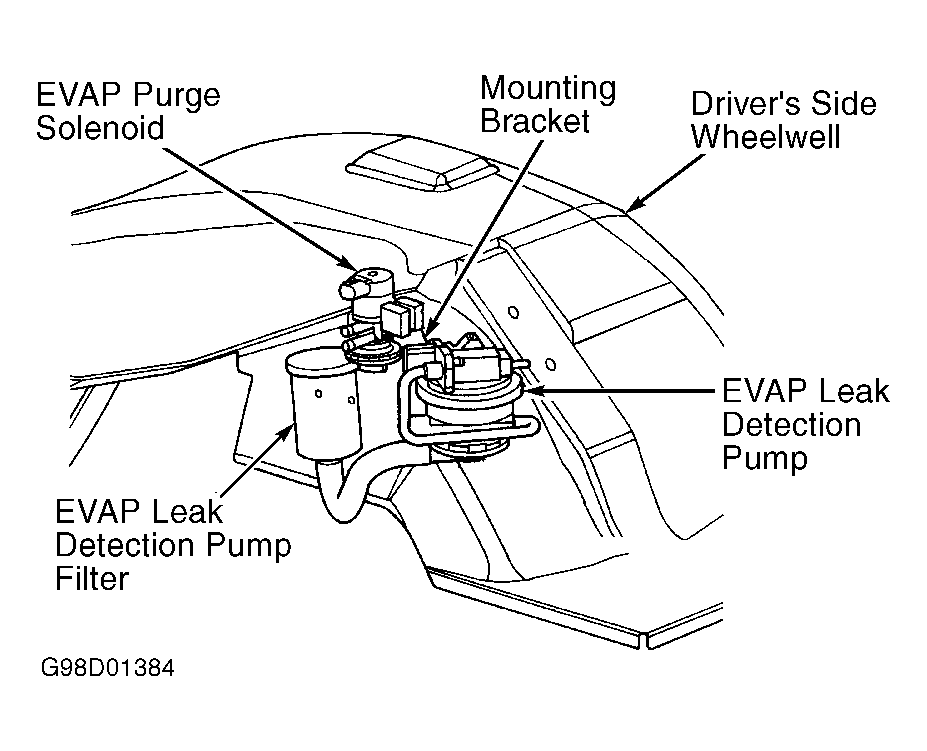 EVAP Purge Solenoid

Mounting Bracket

Driver's Side Wheelwell

EVAP Leak Detection Pump

EVAP Leak Detection Pump Filter

G98D01384