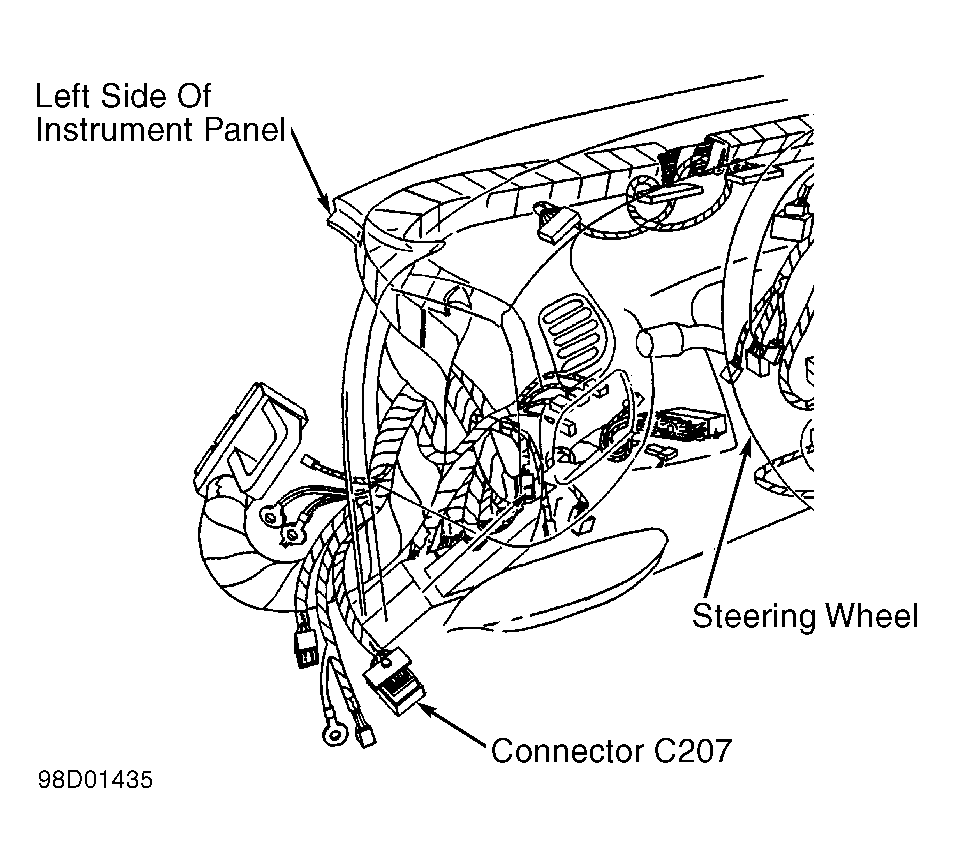 Left Side Of
Instrument Panel

Steering Wheel

Connector C207

98D01435