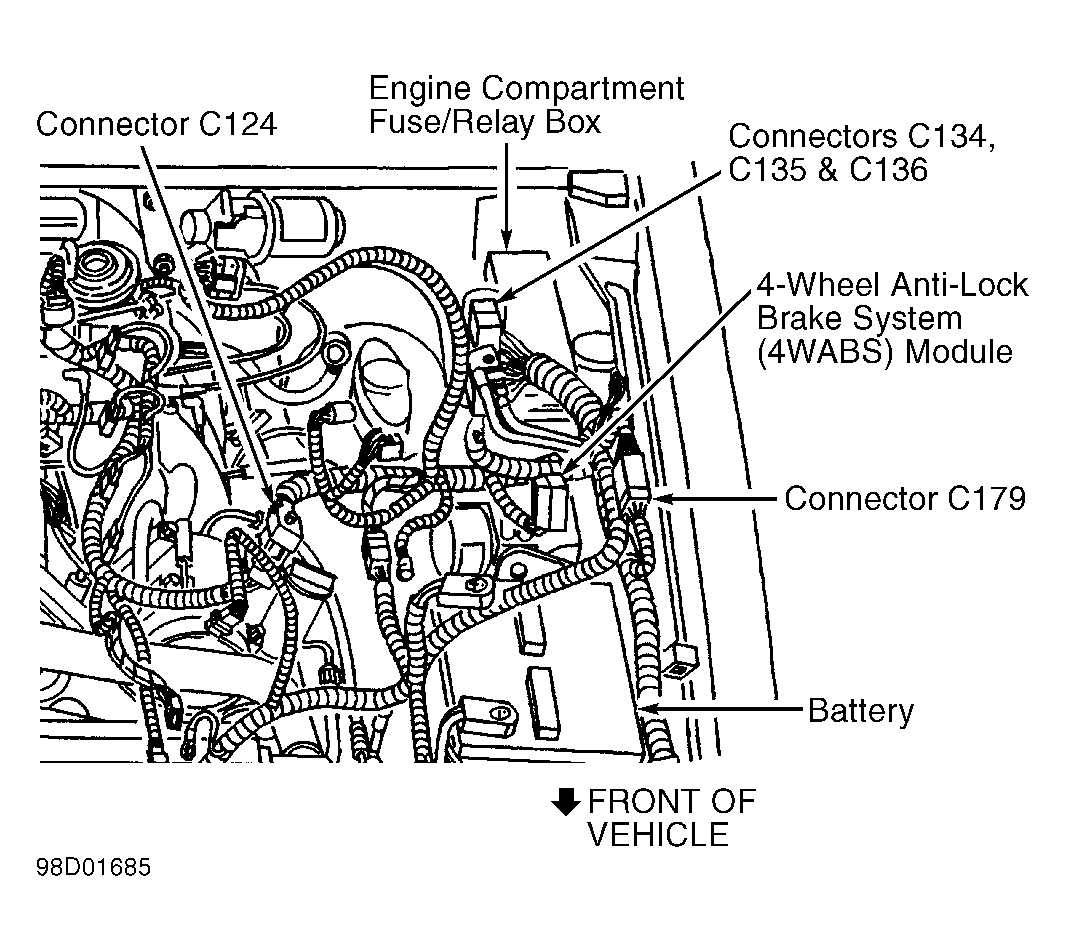 Connector C124

Engine Compartment
Fuse/Relay Box

Connectors C134,
C135 & C136

4-Wheel Anti-Lock
Brake System
(4WABS) Module

Connector C179

Battery

FRONT OF
VEHICLE

98D01685