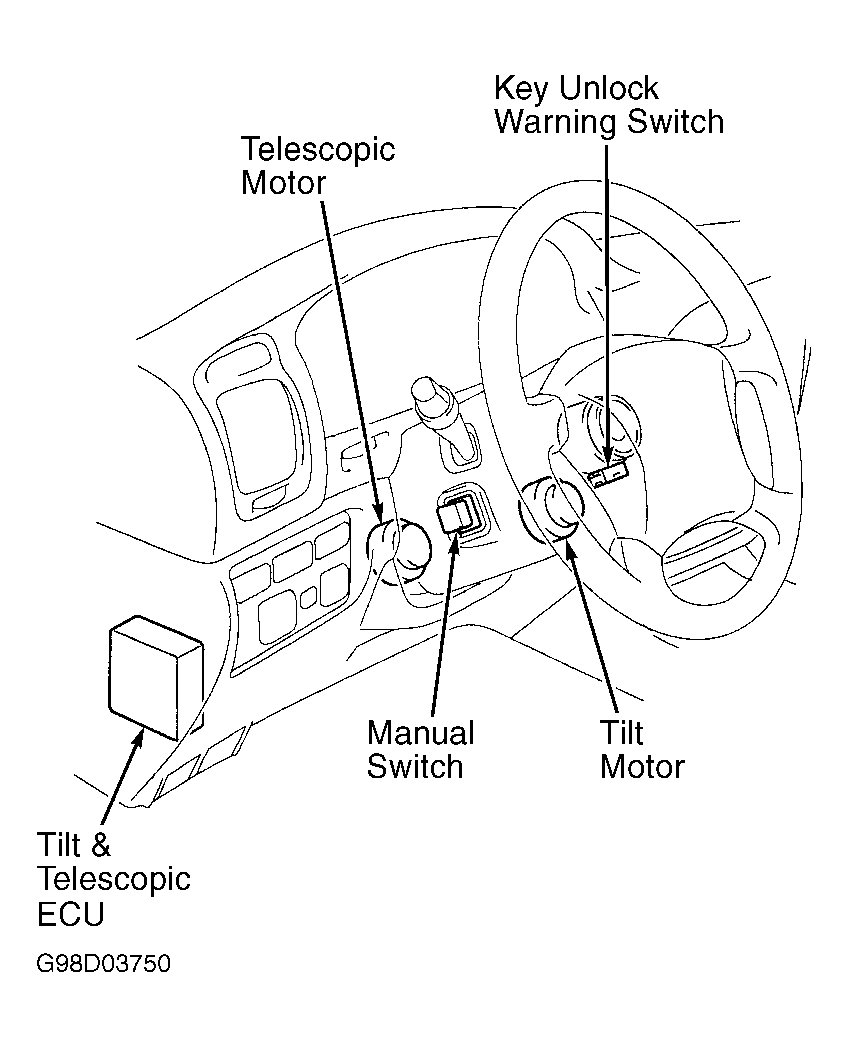 Key Unlock
Warning Switch

Telescopic
Motor

Manual
Switch

Tilt
Motor

Tilt &
Telescopic
ECU

G98D03750