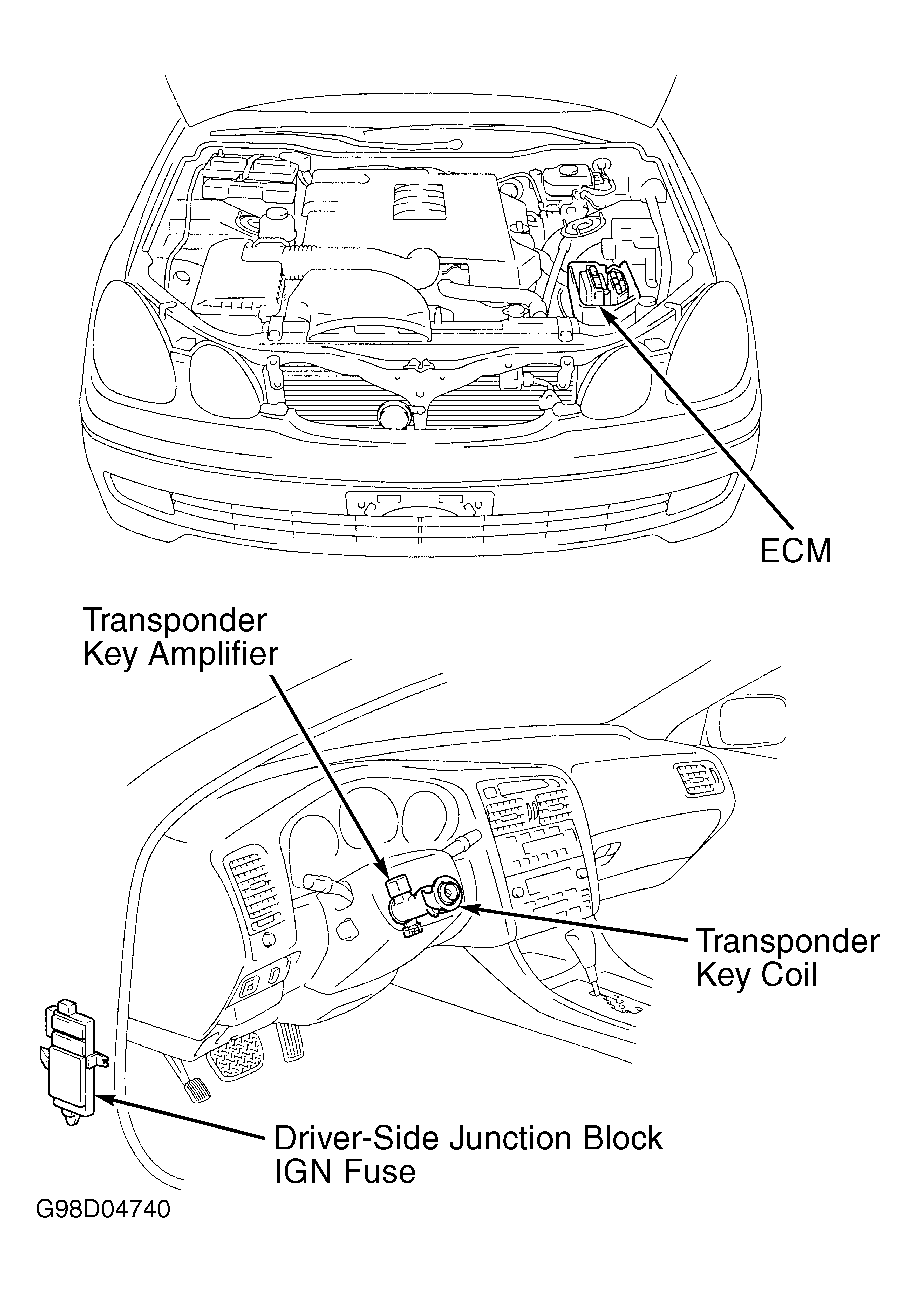 ECM

Transponder Key Amplifier

Transponder Key Coil

Driver-Side Junction Block IGN Fuse

G98D04740