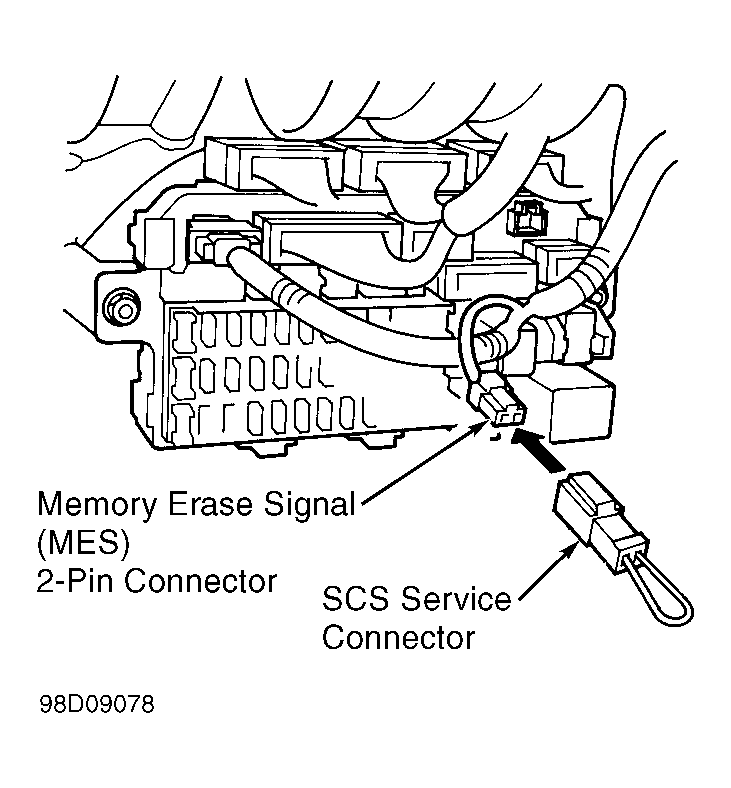 Memory Erase Signal
(MES)
2-Pin Connector

SCS Service
Connector

98D09078