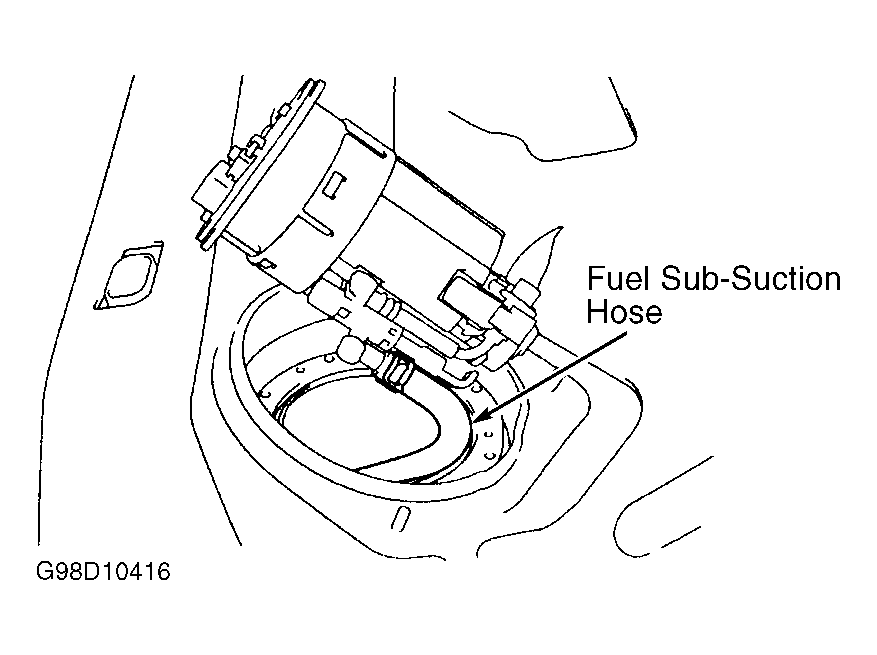 Fuel Sub-Suction Hose

G98D10416