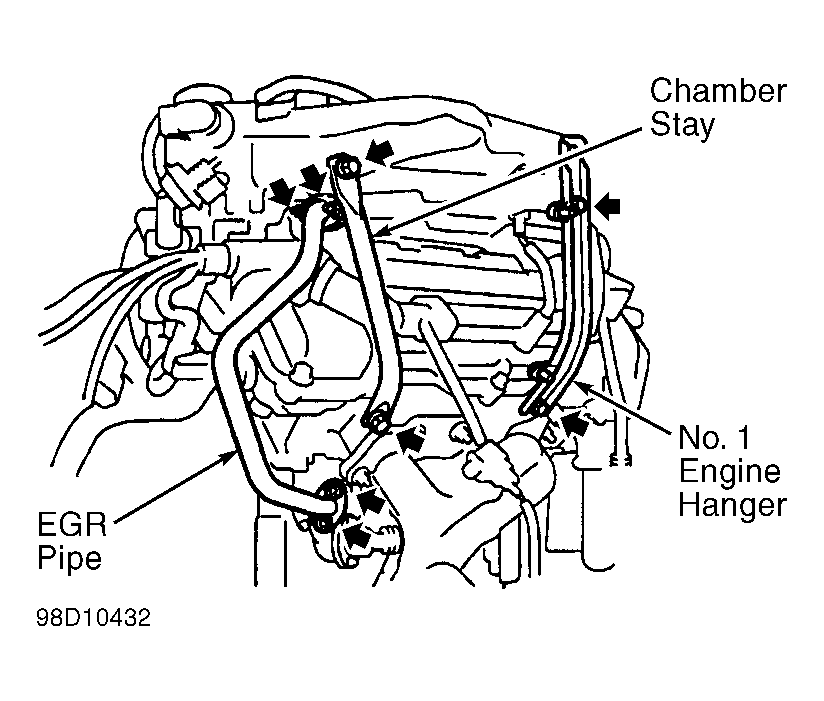 Chamber Stay

No. 1 Engine Hanger

EGR Pipe

98D10432