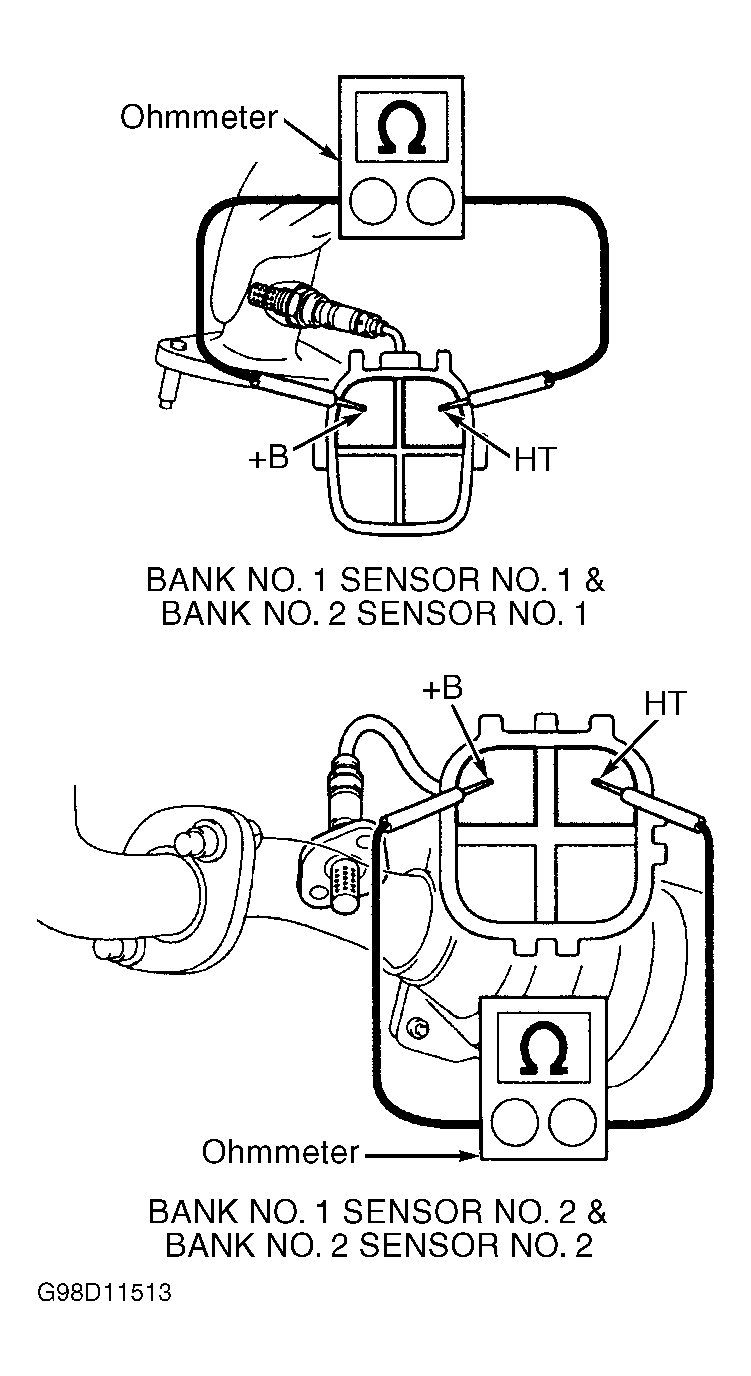 Ohmmeter

Ω

+B

HT

BANK NO. 1 SENSOR NO. 1 &
BANK NO. 2 SENSOR NO. 1

+B

HT

Ω

Ohmmeter

BANK NO. 1 SENSOR NO. 2 &
BANK NO. 2 SENSOR NO. 2

G98D11513