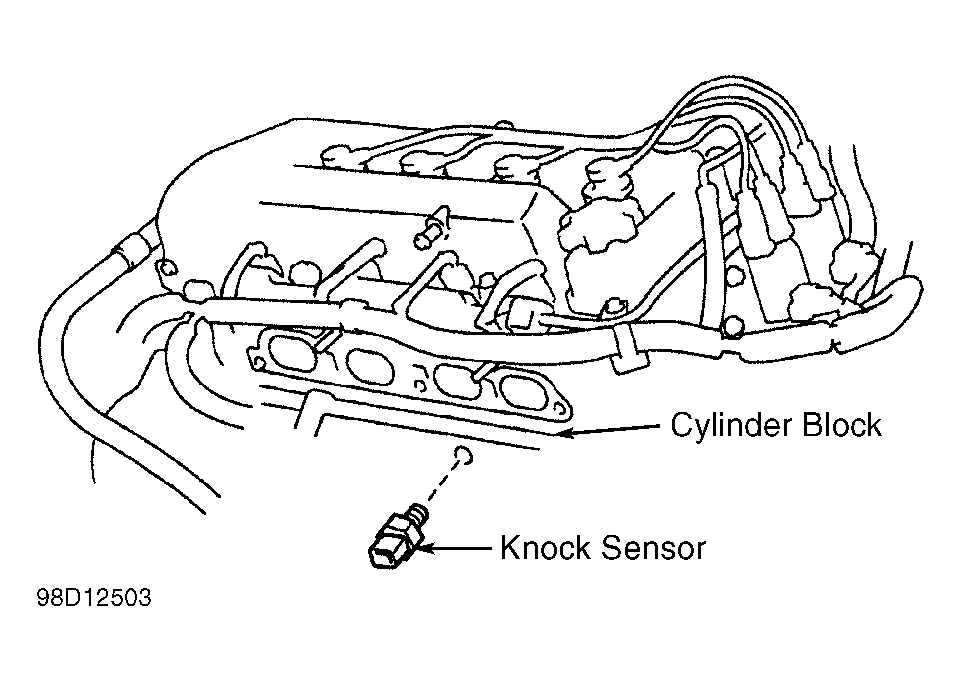 Cylinder Block

Knock Sensor

98D12503