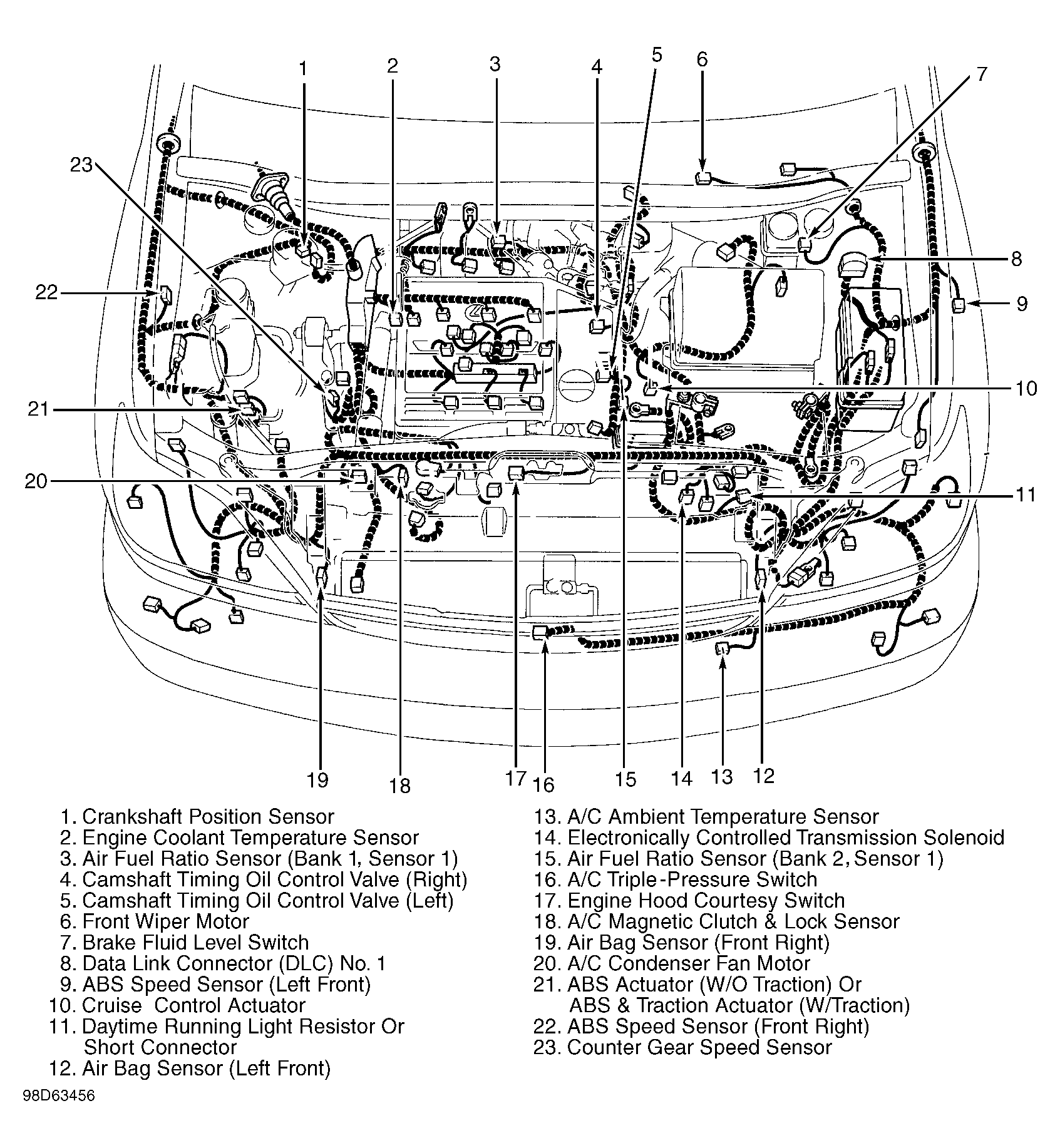 1
2
3
4
5
6
7
23
8
22
9
10
21
20
11
19
18
17
16
15
14
13
12

1. Crankshaft Position Sensor
2. Engine Coolant Temperature Sensor
3. Air Fuel Ratio Sensor (Bank 1, Sensor 1)
4. Camshaft Timing Oil Control Valve (Right)
5. Camshaft Timing Oil Control Valve (Left)
6. Front Wiper Motor
7. Brake Fluid Level Switch
8. Data Link Connector (DLC) No. 1
9. ABS Speed Sensor (Left Front)
10. Cruise Control Actuator
11. Daytime Running Light Resistor Or Short Connector
12. Air Bag Sensor (Left Front)

13. A/C Ambient Temperature Sensor
14. Electronically Controlled Transmission Solenoid
15. Air Fuel Ratio Sensor (Bank 2, Sensor 1)
16. A/C Triple-Pressure Switch
17. Engine Hood Courtesy Switch
18. A/C Magnetic Clutch & Lock Sensor
19. Air Bag Sensor (Front Right)
20. A/C Condenser Fan Motor
21. ABS Actuator (W/O Traction) Or ABS & Traction Actuator (W/Traction)
22. ABS Speed Sensor (Front Right)
23. Counter Gear Speed Sensor

98D63456