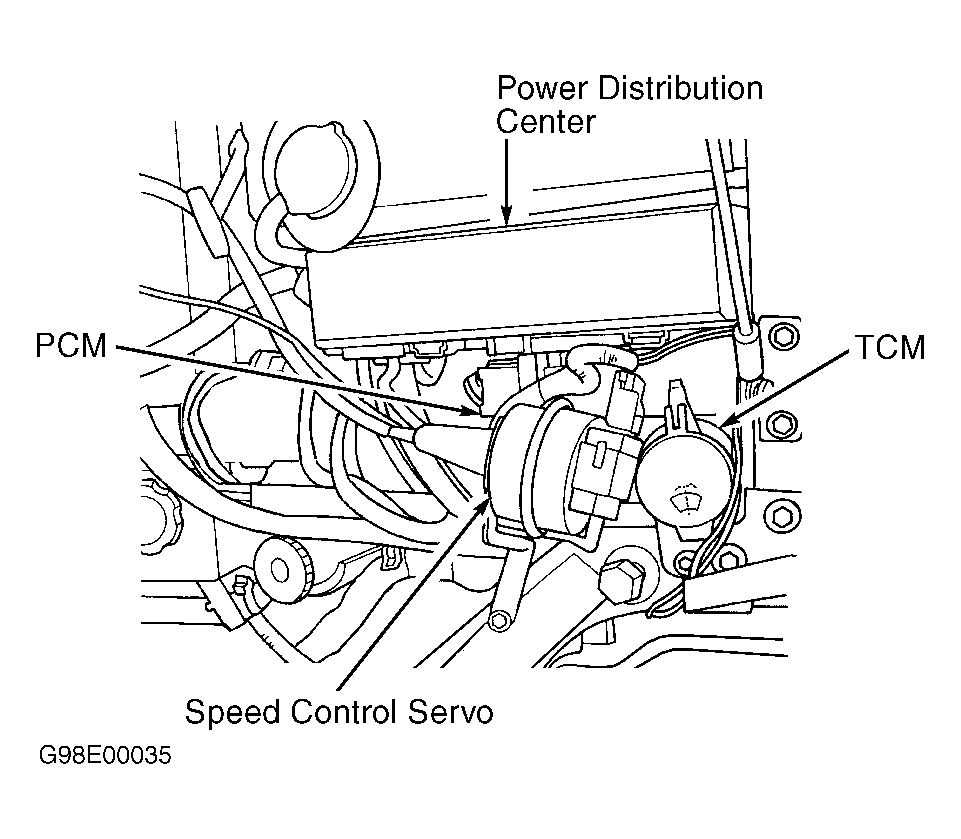 Power Distribution Center

PCM

TCM

Speed Control Servo

G98E00035