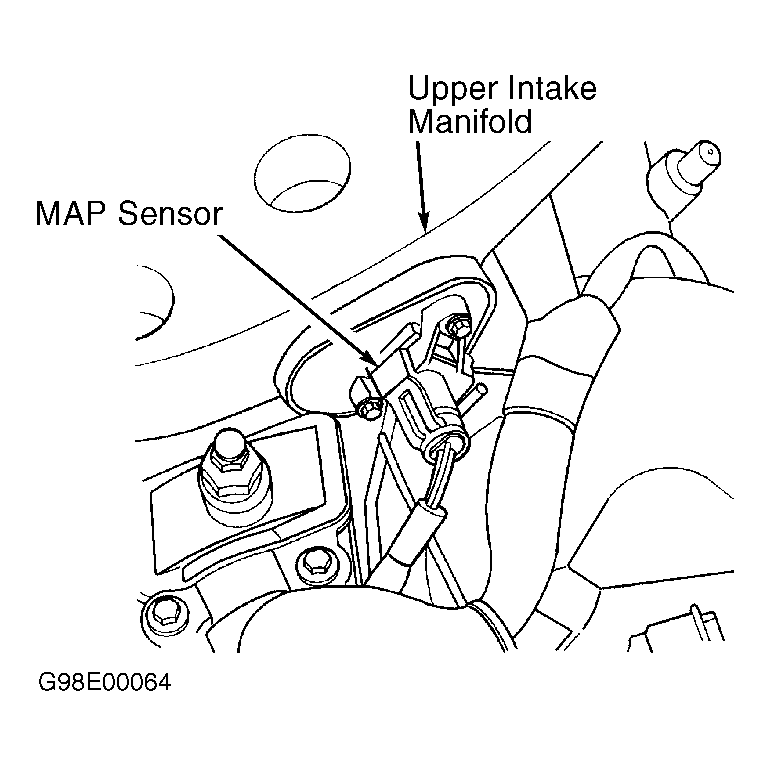 Upper Intake Manifold

MAP Sensor

G98E00064