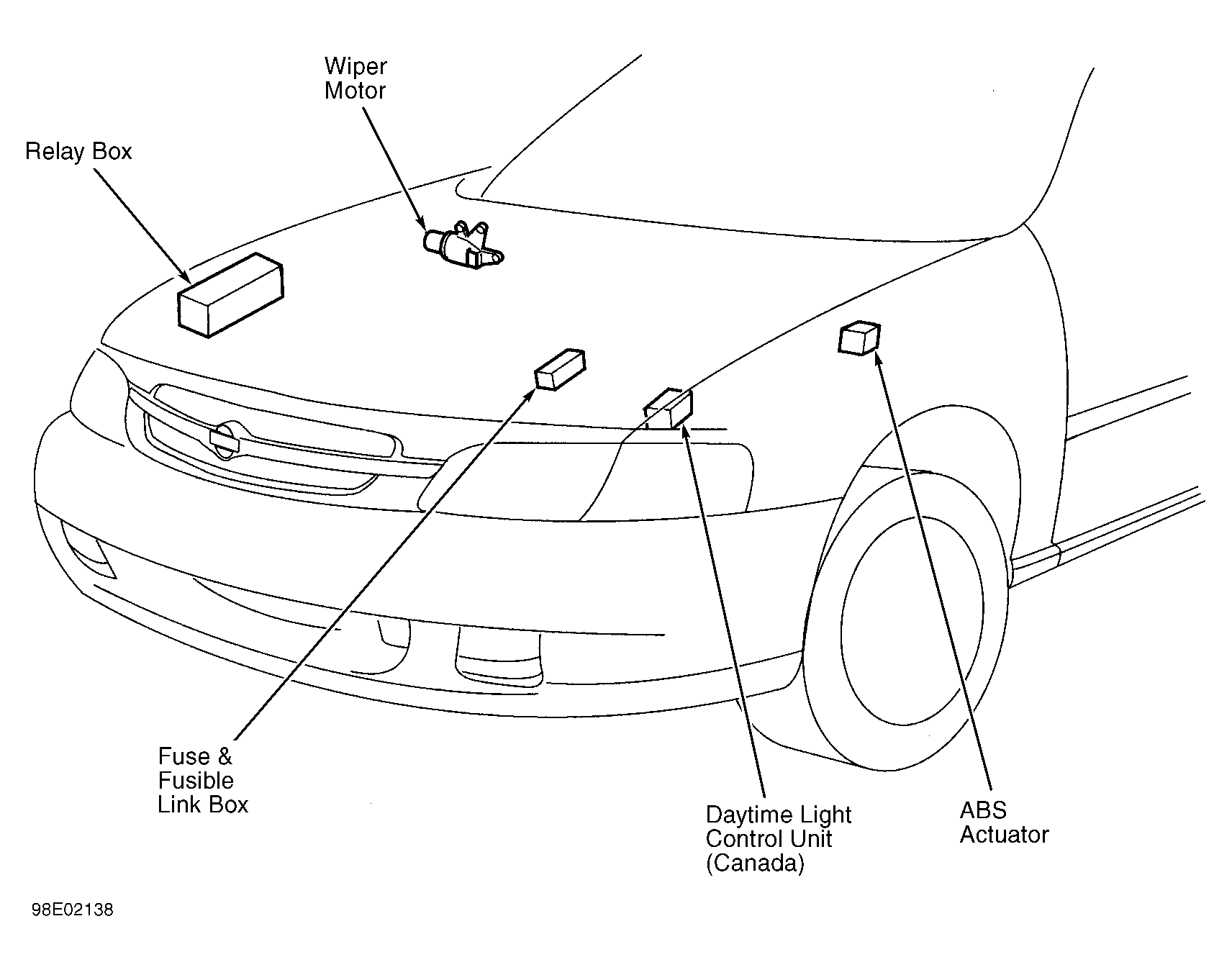 Wiper Motor

Relay Box

Fuse & Fusible Link Box

Daytime Light Control Unit (Canada)

ABS Actuator

98E02138