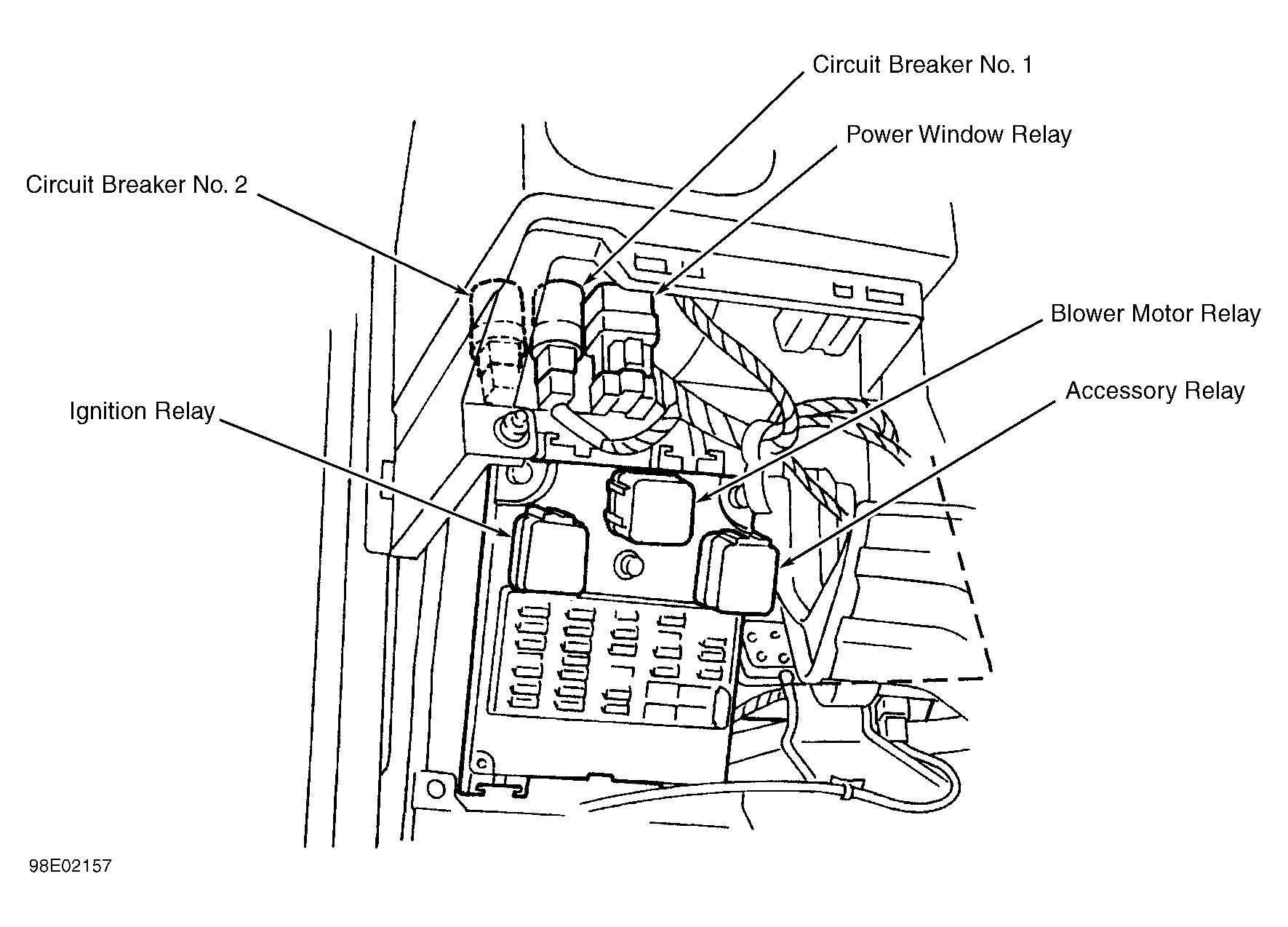 Circuit Breaker No. 1

Power Window Relay

Circuit Breaker No. 2

Blower Motor Relay

Accessory Relay

Ignition Relay

98E02157