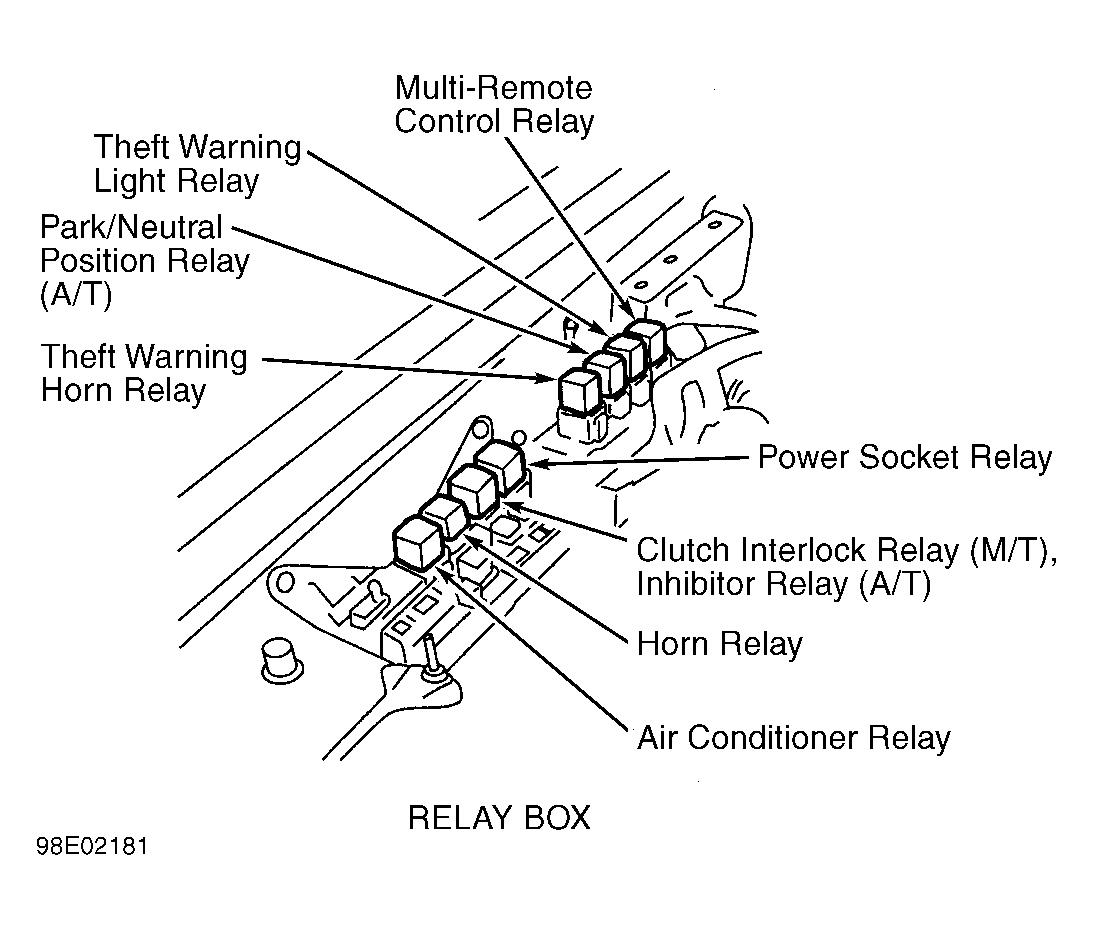 Multi-Remote Control Relay

Theft Warning Light Relay

Park/Neutral Position Relay (A/T)

Theft Warning Horn Relay

Power Socket Relay

Clutch Interlock Relay (M/T), Inhibitor Relay (A/T)

Horn Relay

Air Conditioner Relay

RELAY BOX

98E02181