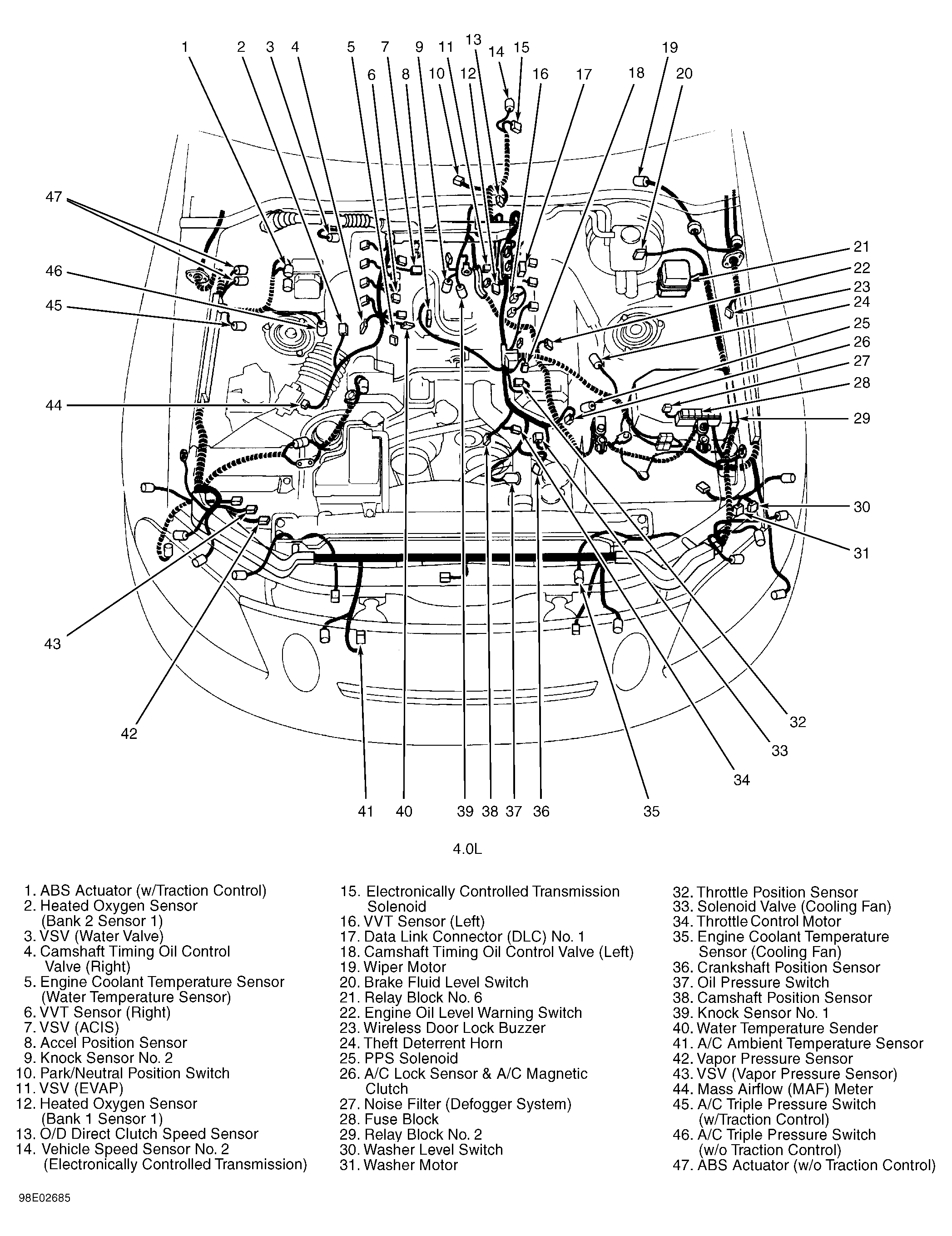 1 2 3 4 5 6 7 8 9 10 11 12 13 14 15 16 17 18 19 20

47
46
45
44
43
42

21
22
23
24
25
26
27
28
29
30
31
32
33
34
35

41 40 39 38 37 36

4.0L

1. ABS Actuator (w/Traction Control)
2. Heated Oxygen Sensor (Bank 2 Sensor 1)
3. VSV (Water Valve)
4. Camshaft Timing Oil Control Valve (Right)
5. Engine Coolant Temperature Sensor (Water Temperature Sensor)
6. VVT Sensor (Right)
7. VSV (ACIS)
8. Accel Position Sensor
9. Knock Sensor No. 2
10. Park/Neutral Position Switch
11. VSV (EVAP)
12. Heated Oxygen Sensor (Bank 1 Sensor 1)
13. O/D Direct Clutch Speed Sensor
14. Vehicle Speed Sensor No. 2 (Electronically Controlled Transmission)
15. Electronically Controlled Transmission Solenoid
16. VVT Sensor (Left)
17. Data Link Connector (DLC) No. 1
18. Camshaft Timing Oil Control Valve (Left)
19. Wiper Motor
20. Brake Fluid Level Switch
21. Relay Block No. 6
22. Engine Oil Level Warning Switch
23. Wireless Door Lock Buzzer
24. Theft Deterrent Horn
25. PPS Solenoid
26. A/C Lock Sensor & A/C Magnetic Clutch
27. Noise Filter (Defogger System)
28. Fuse Block
29. Relay Block No. 2
30. Washer Level Switch
31. Washer Motor
32. Throttle Position Sensor
33. Solenoid Valve (Cooling Fan)
34. Throttle Control Motor
35. Engine Coolant Temperature Sensor (Cooling Fan)
36. Crankshaft Position Sensor
37. Oil Pressure Switch
38. Camshaft Position Sensor
39. Knock Sensor No. 1
40. Water Temperature Sender
41. A/C Ambient Temperature Sensor
42. Vapor Pressure Sensor
43. VSV (Vapor Pressure Sensor)
44. Mass Airflow (MAF) Meter
45. A/C Triple Pressure Switch (w/Traction Control)
46. A/C Triple Pressure Switch (w/o Traction Control)
47. ABS Actuator (w/o Traction Control)

98E02685