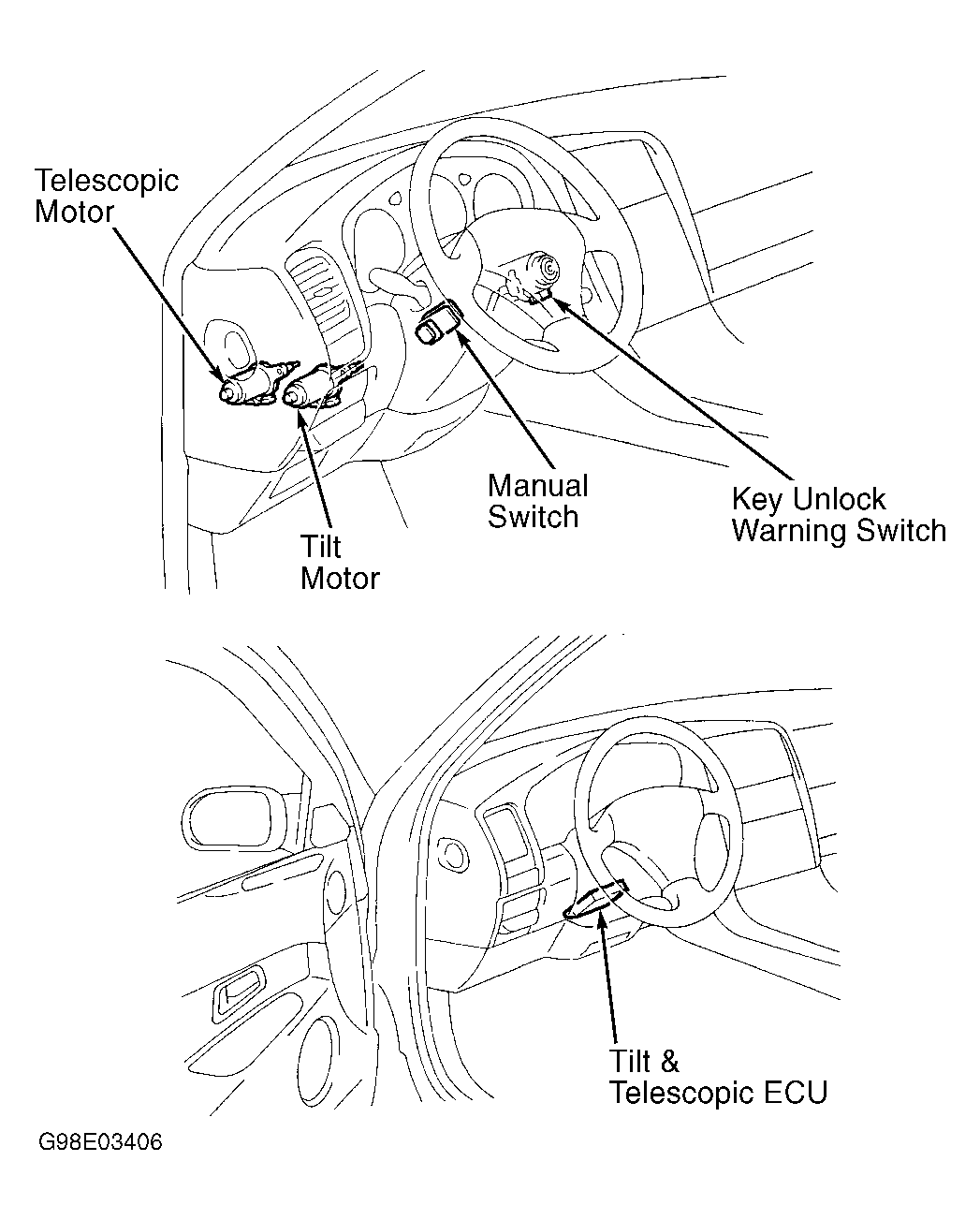 Telescopic Motor

Tilt Motor

Manual Switch

Key Unlock Warning Switch

Tilt & Telescopic ECU

G98E03406