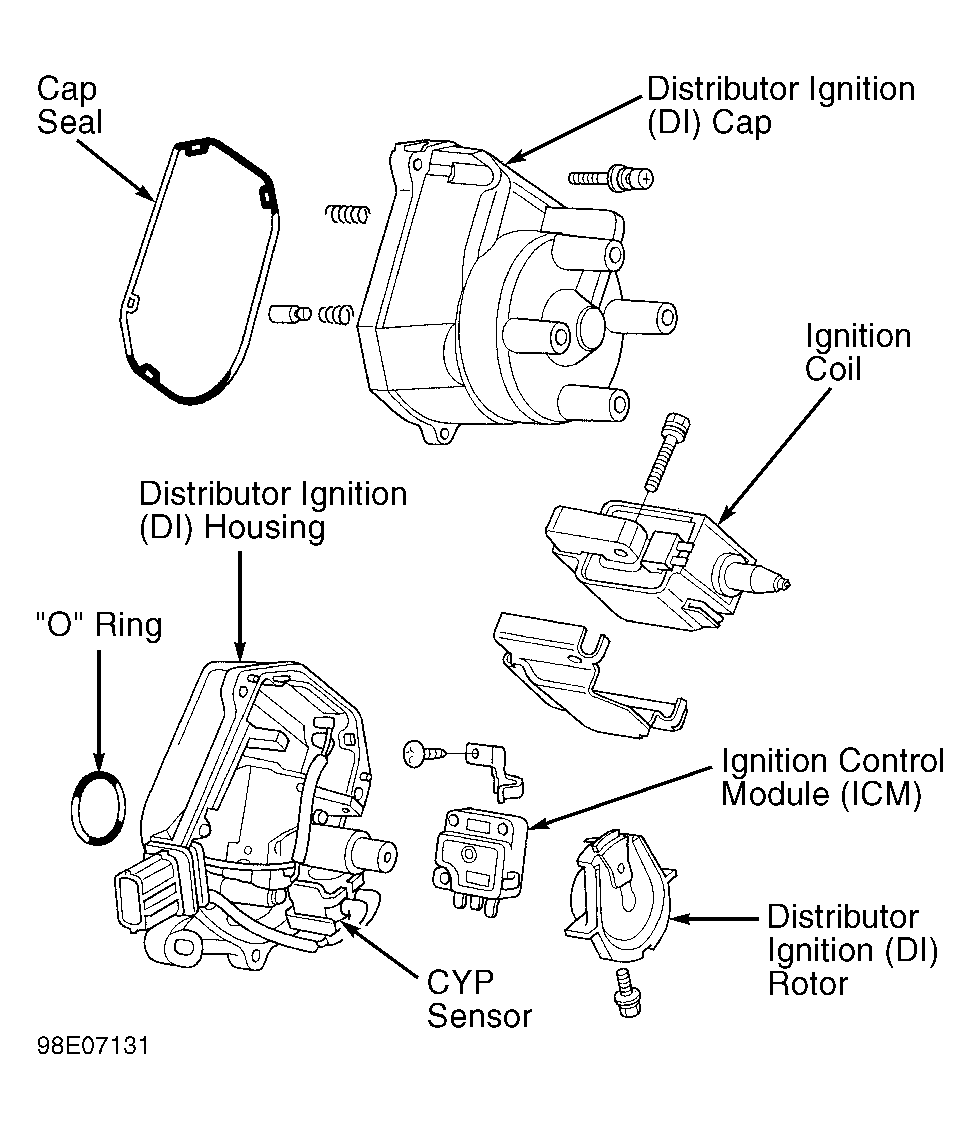 Cap Seal

Distributor Ignition (DI) Cap

Ignition Coil

Distributor Ignition (DI) Housing

"O" Ring

Ignition Control Module (ICM)

Distributor Ignition (DI) Rotor

CYP Sensor

98E07131